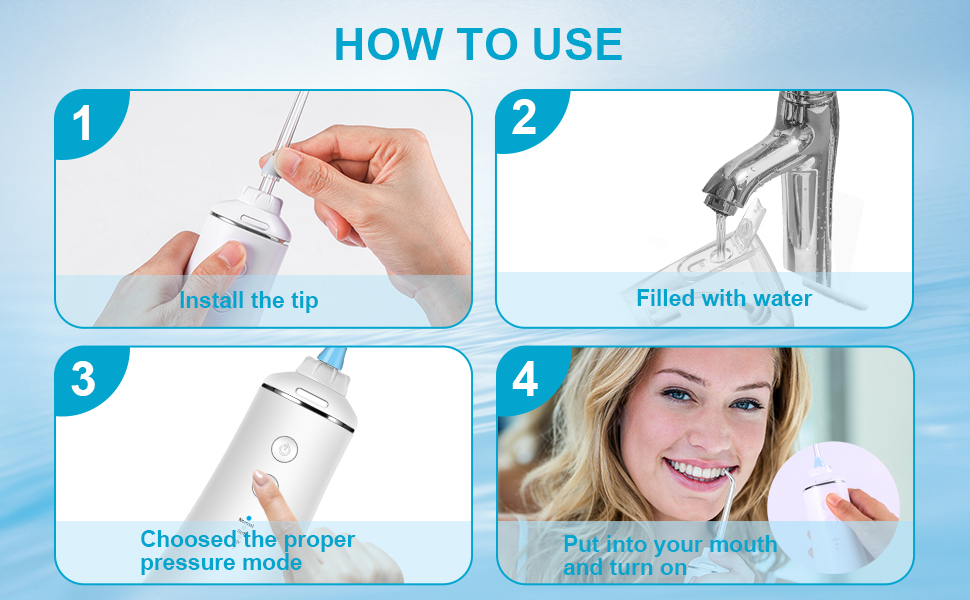 HOW TO USE

1

Install the tip

2

Filled with water

3

Choosed the proper pressure mode

4

Put into your mouth and turn on