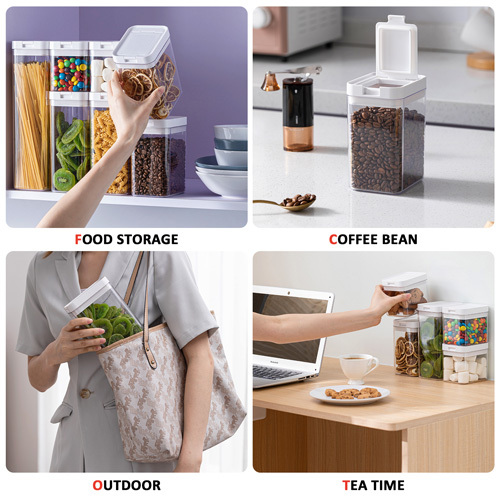 FOOD STORAGE

COFFEE BEAN

OUTDOOR

TEA TIME