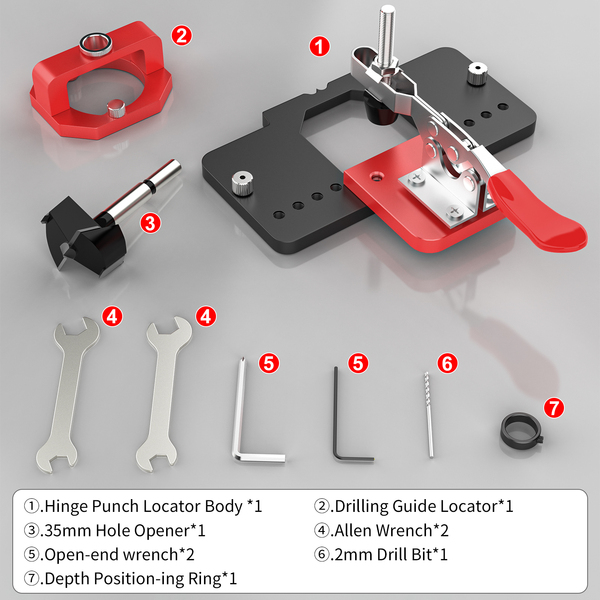 2
1
3
4
4
5
5
6
7

①.Hinge Punch Locator Body *1
②.Drilling Guide Locator*1
③.35mm Hole Opener*1
④.Allen Wrench*2
⑤.Open-end wrench*2
⑥.2mm Drill Bit*1
⑦.Depth Position-ing Ring*1