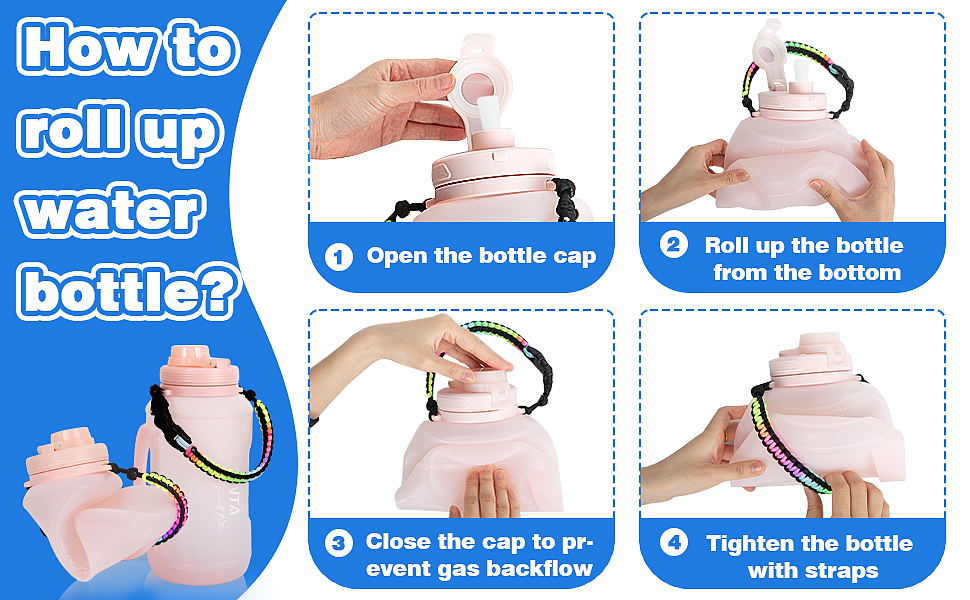 How to roll up water bottle?

1 Open the bottle cap

2 Roll up the bottle from the bottom

3 Close the cap to prevent gas backflow

4 Tighten the bottle with straps