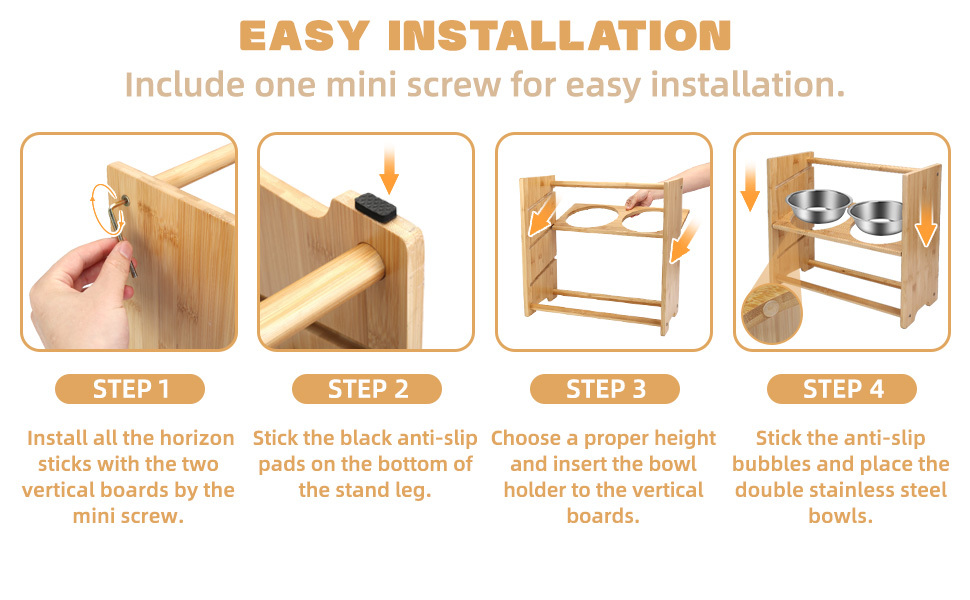 EASY INSTALLATION
Include one mini screw for easy installation.

STEP 1
Install all the horizon sticks with the two vertical boards by the mini screw.

STEP 2
Stick the black anti-slip pads on the bottom of the stand leg.

STEP 3
Choose a proper height and insert the bowl holder to the vertical boards.

STEP 4
Stick the anti-slip bubbles and place the double stainless steel bowls.