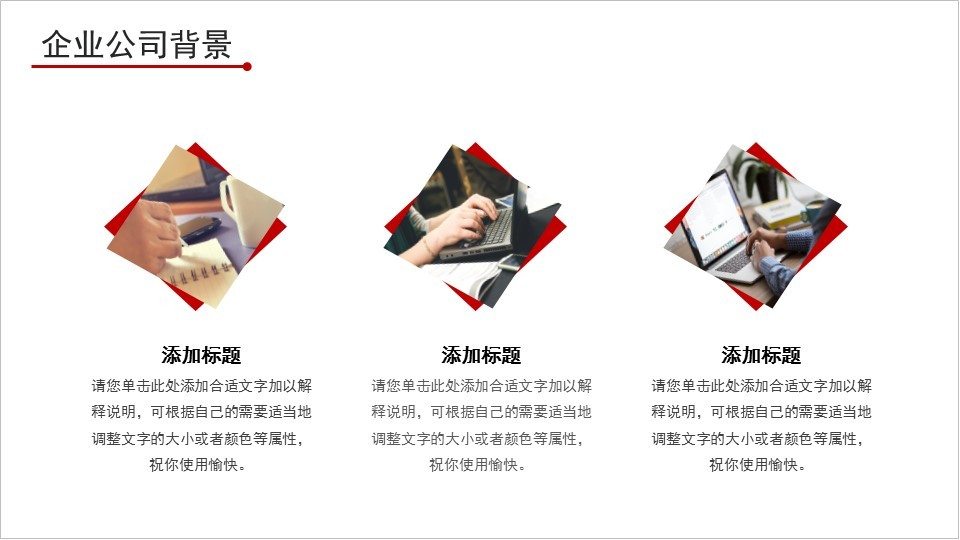 企业公司背景

添加标题

请您单击此处添加合适文字加以解释说明，可根据自己的需要适当地调整文字的大小或者颜色等属性，祝你使用愉快。

添加标题

请您单击此处添加合适文字加以解释说明，可根据自己的需要适当地调整文字的大小或者颜色等属性，祝你使用愉快。

添加标题

请您单击此处添加合适文字加以解释说明，可根据自己的需要适当地调整文字的大小或者颜色等属性，祝你使用愉快。