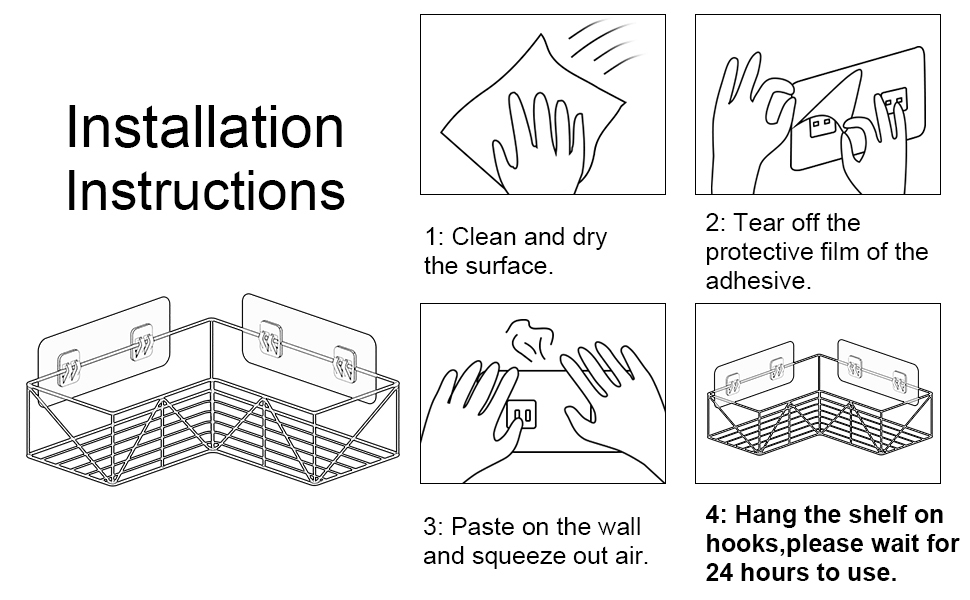 Installation Instructions

1: Clean and dry the surface.

2: Tear off the protective film of the adhesive.

3: Paste on the wall and squeeze out air.

4: Hang the shelf on hooks,please wait for 24 hours to use.