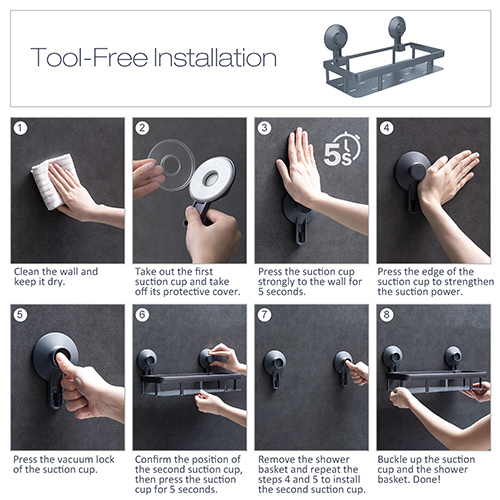 Tool-Free Installation

1

Clean the wall and keep it dry.

2

Take out the first suction cup and take off its protective cover.

3

5s

Press the suction cup strongly to the wall for 5 seconds.

4

Press the edge of the suction cup to strengthen the suction power.

5

Press the vacuum lock of the suction cup.

6

Confirm the position of the second suction cup, then press the suction cup for 5 seconds.

7

Remove the shower basket and repeat the steps 4 and 5 to install the second suction cup.

8

Buckle up the suction cup and the shower basket. Done!