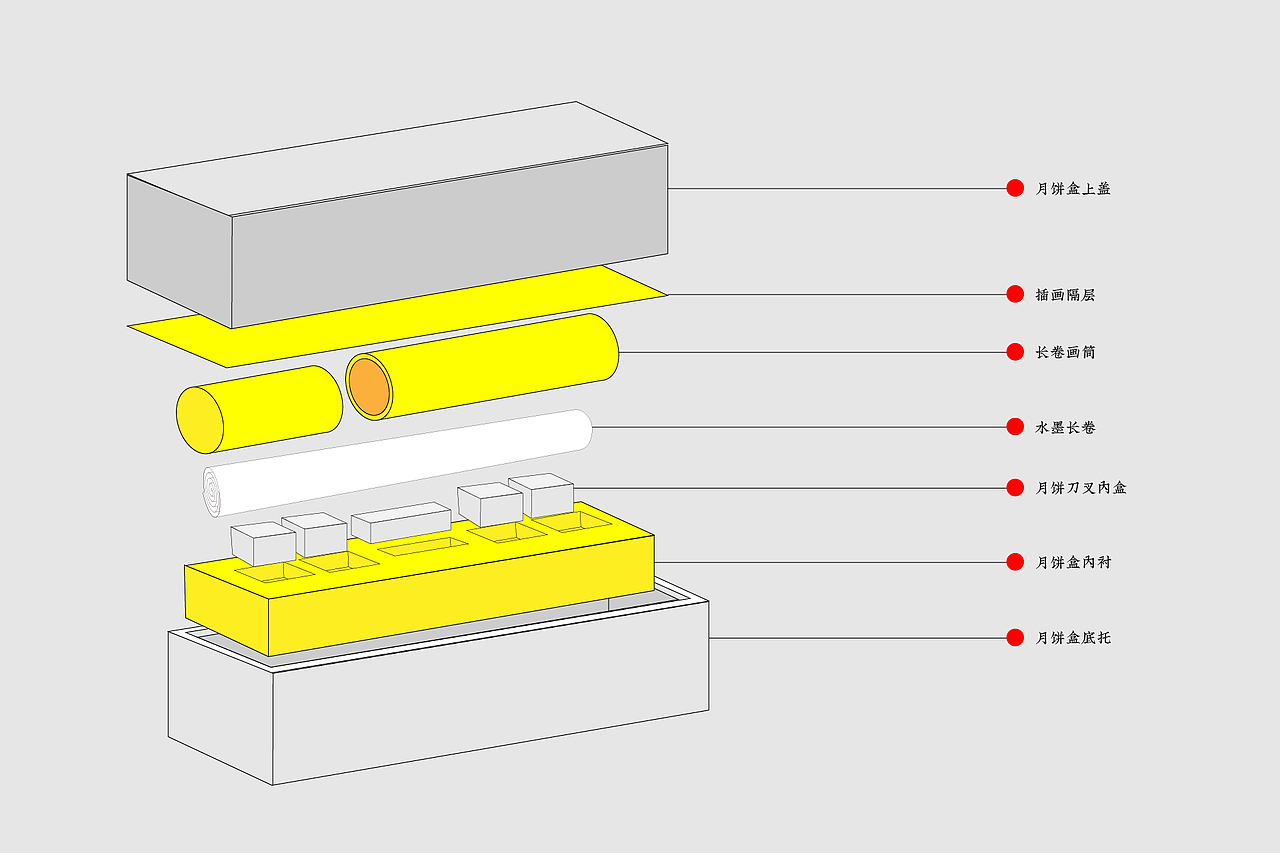 月饼盒上盖

插画隔层

长卷画筒

水墨长卷

月饼刀叉内盒

月饼盒内衬

月饼盒底托