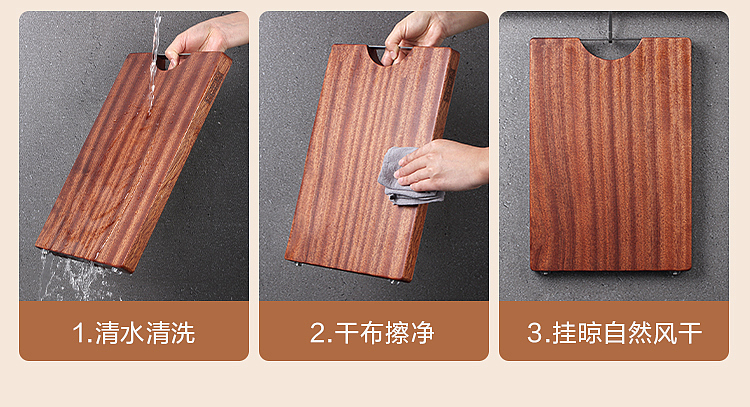 1.清水清洗

2.干布擦净

3.挂晾自然风干