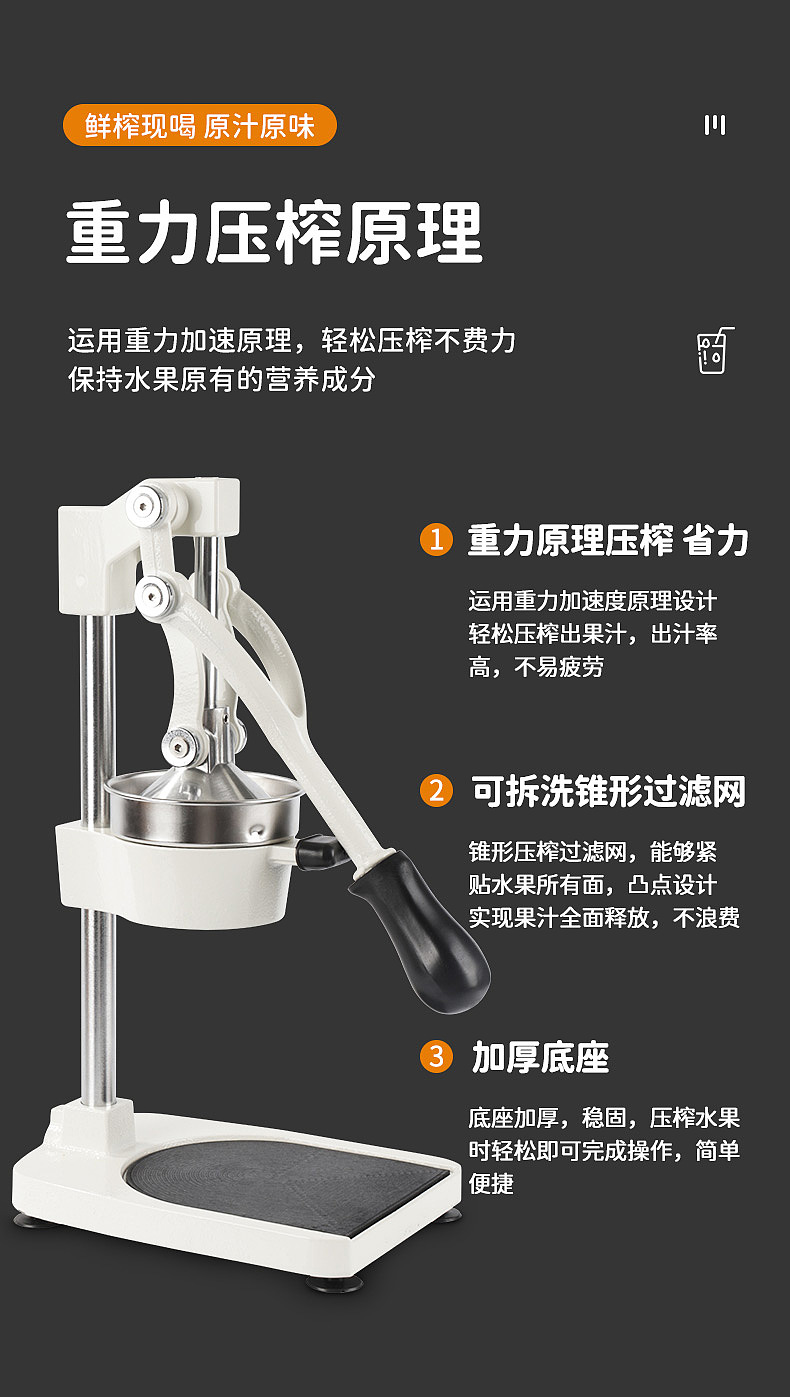 鲜榨现喝 原汁原味

重力压榨原理

运用重力加速原理，轻松压榨不费力
保持水果原有的营养成分

1 重力原理压榨 省力

运用重力加速度原理设计轻松压榨出果汁，出汁率高，不易疲劳

2 可拆洗锥形过滤网

锥形压榨过滤网，能够紧贴水果所有面，凸点设计实现果汁全面释放，不浪费

3 加厚底座

底座加厚，稳固，压榨水果时轻松即可完成操作，简单便捷