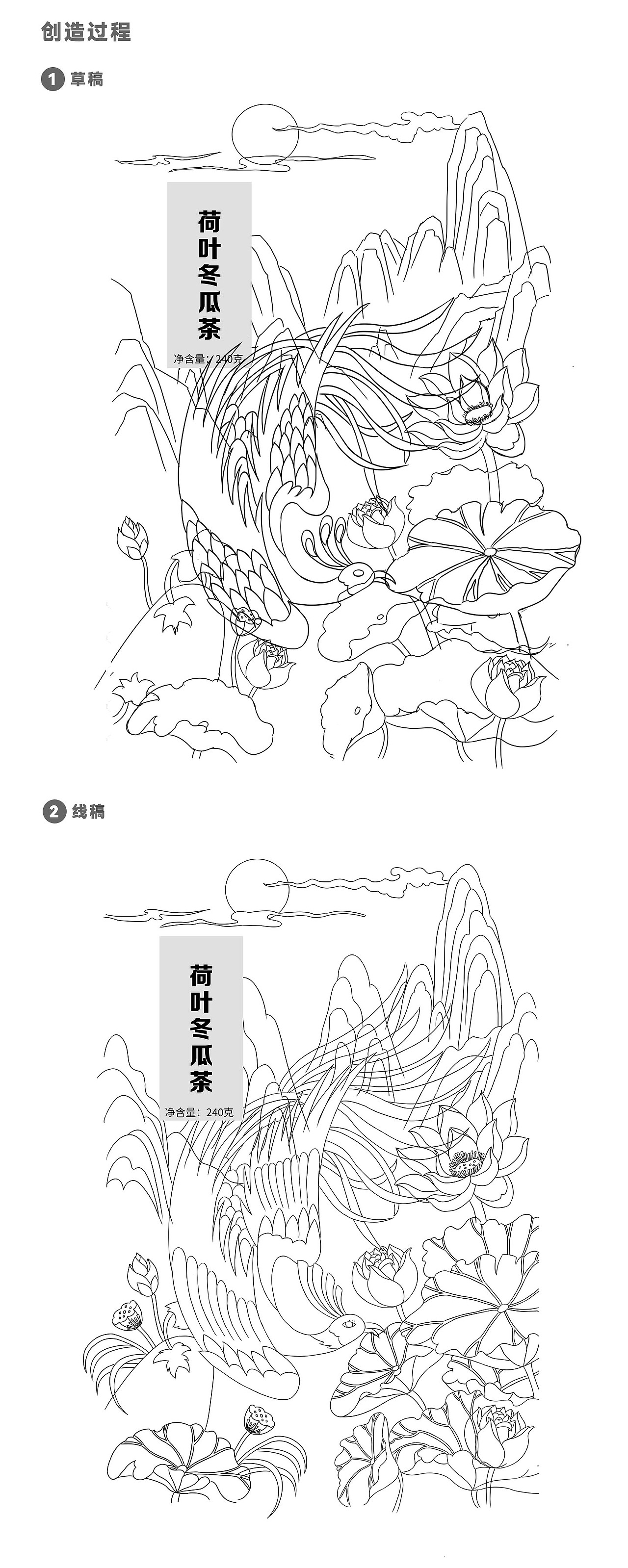 创造过程

1 草稿

荷叶冬瓜茶

净含量：240克

2 线稿

荷叶冬瓜茶

净含量：240克