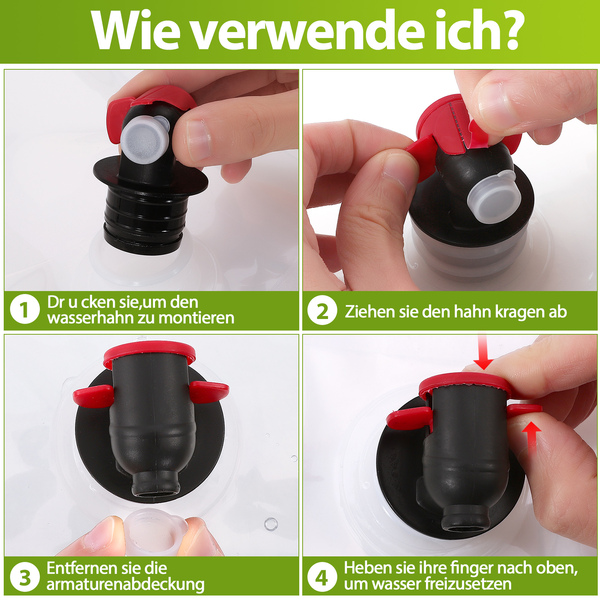 Wie verwende ich?

1 Dr u cken sie,um den wasserhahn zu montieren

2 Ziehen sie den hahn kragen ab

3 Entfernen sie die armaturenabdeckung

4 Heben sie ihre finger nach oben, um wasser freizusetzen