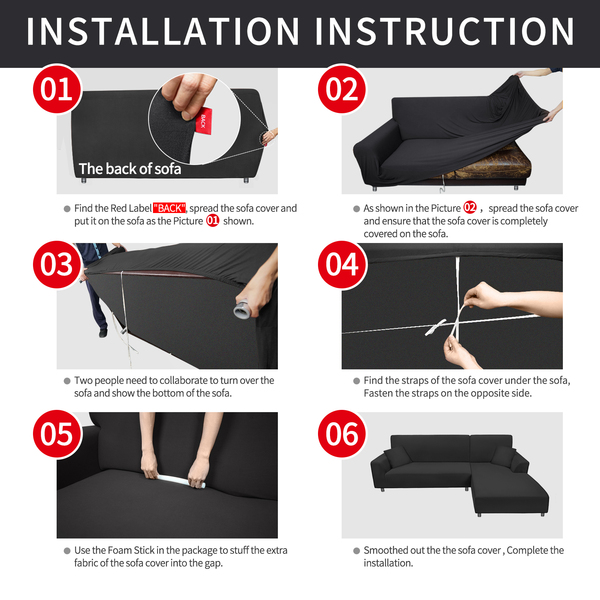 INSTALLATION INSTRUCTION

01

BACK

The back of sofa

Find the Red Label "BACK", spread the sofa cover and put it on the sofa as the Picture 01 shown.

02

As shown in the Picture 02 , spread the sofa cover and ensure that the sofa cover is completely covered on the sofa.

03

Two people need to collaborate to turn over the sofa and show the bottom of the sofa.

04

Find the straps of the sofa cover under the sofa, Fasten the straps on the opposite side.

05

Use the Foam Stick in the package to stuff the extra fabric of the sofa cover into the gap.

06

Smoothed out the the sofa cover , Complete the installation.