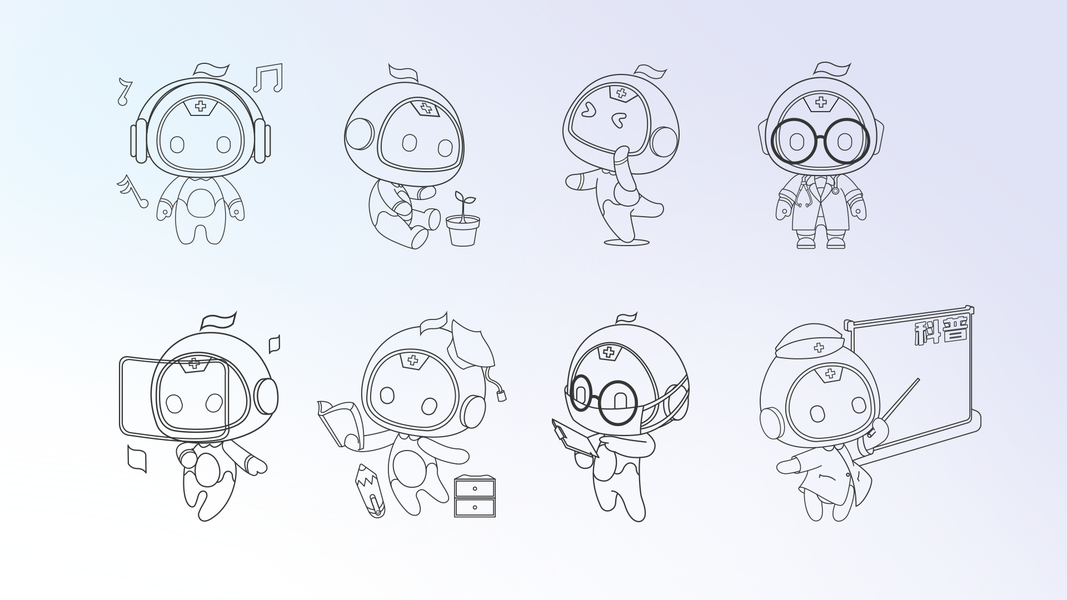 科普