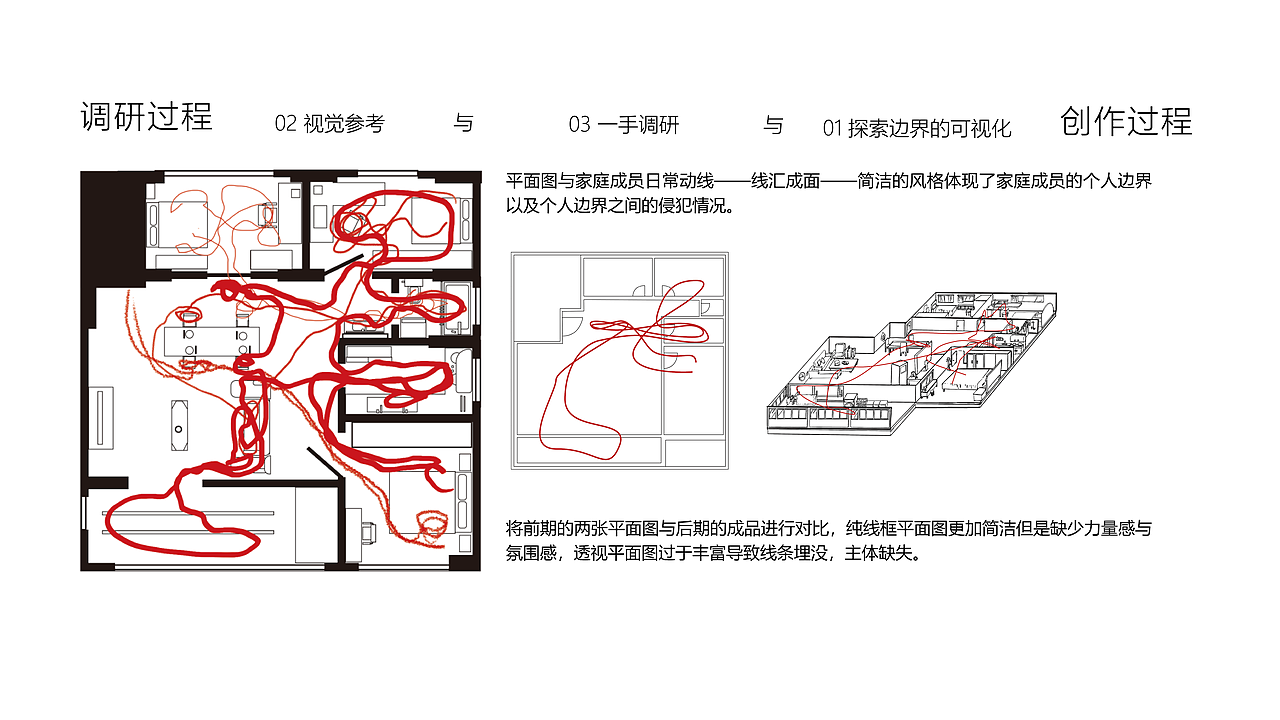 调研过程 02 视觉参考 与 03 一手调研 与 01 探索边界的可视化 创作过程

平面图与家庭成员日常动线——线汇成面——简洁的风格体现了家庭成员的个人边界以及个人边界之间的侵犯情况。

将前期的两张平面图与后期的成品进行对比，纯线框平面图更加简洁但是缺少力量感与氛围感，透视平面图过于丰富导致线条埋没，主体缺失。