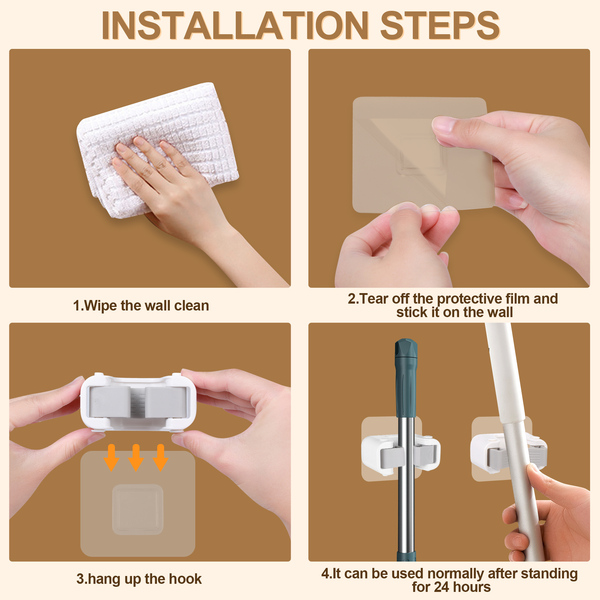 INSTALLATION STEPS

1.Wipe the wall clean

2.Tear off the protective film and stick it on the wall

3.hang up the hook

4.It can be used normally after standing for 24 hours