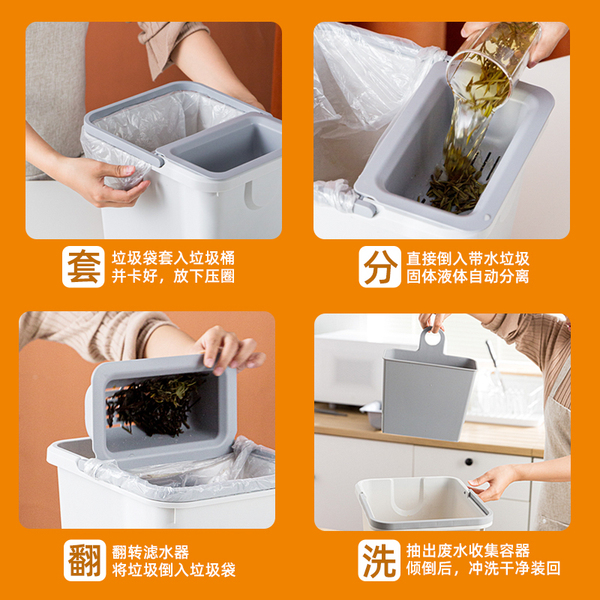 套
垃圾袋套入垃圾桶
并卡好，放下压圈

分
直接倒入带水垃圾
固体液体自动分离

翻
翻转滤水器
将垃圾倒入垃圾袋

洗
抽出废水收集容器
倾倒后，冲洗干净装回