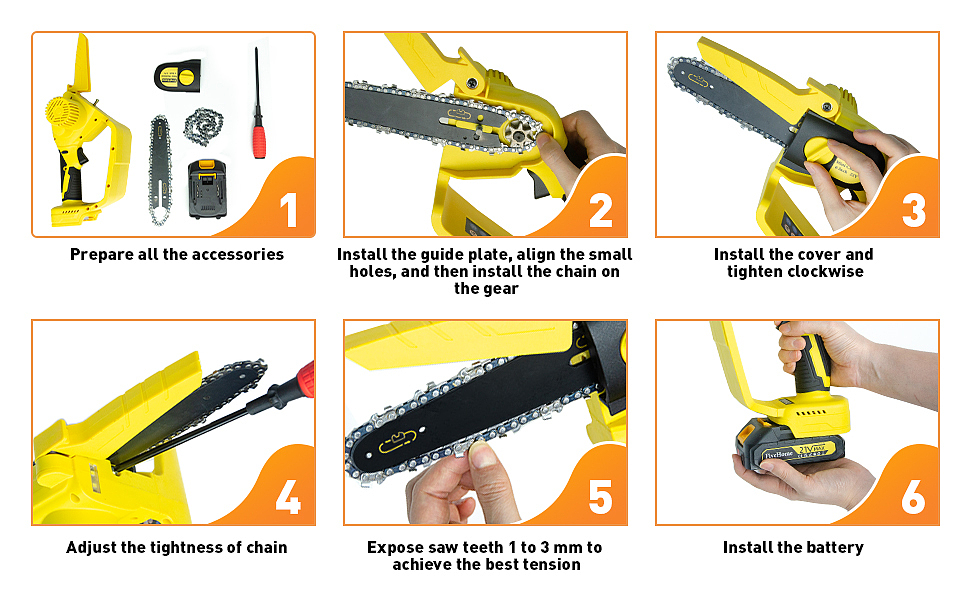 1

Prepare all the accessories

2

Install the guide plate, align the small holes, and then install the chain on the gear

3

Install the cover and tighten clockwise

4

Adjust the tightness of chain

5

Expose saw teeth 1 to 3 mm to achieve the best tension

FiveHome
21V

6

Install the battery