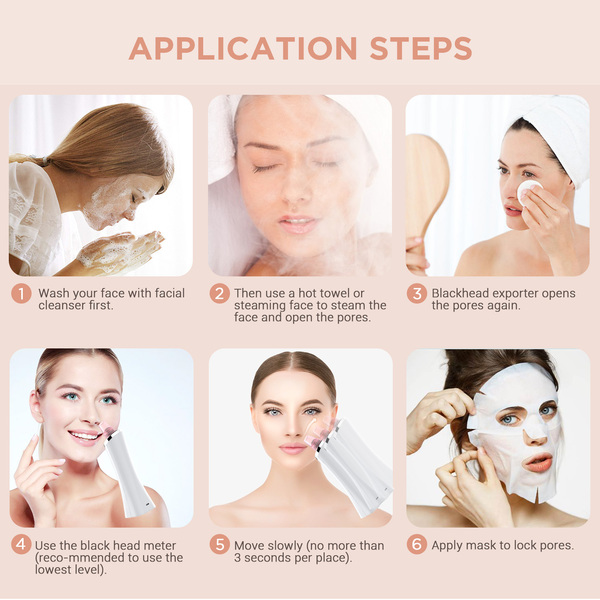 APPLICATION STEPS

1 Wash your face with facial cleanser first.

2 Then use a hot towel or steaming face to steam the face and open the pores.

3 Blackhead exporter opens the pores again.

4 Use the black head meter (reco-mmended to use the lowest level).

5 Move slowly (no more than 3 seconds per place).

6 Apply mask to lock pores.