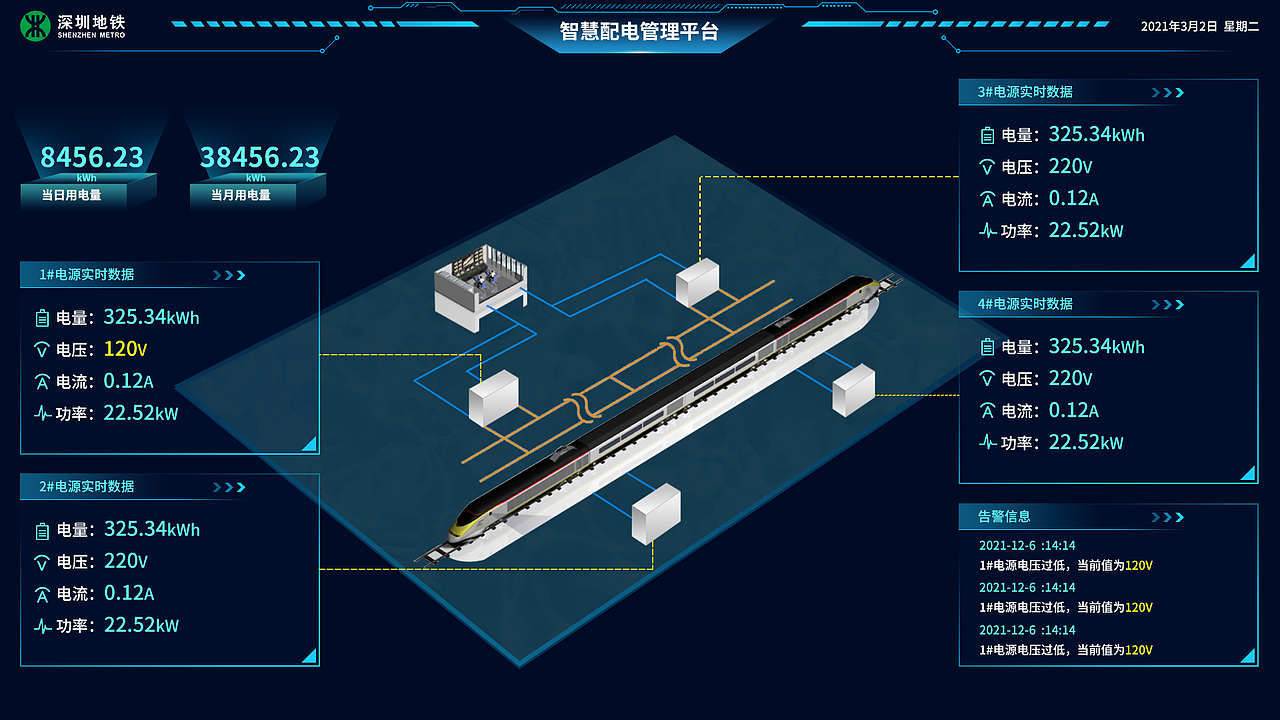 深圳地铁
SHENZHEN METRO

智慧配电管理平台

2021年3月2日 星期二

8456.23
kWh
当日用电量

38456.23
kWh
当月用电量

1#电源实时数据
电量：325.34kWh
电压：120V
电流：0.12A
功率：22.52kW

2#电源实时数据
电量：325.34kWh
电压：220V
电流：0.12A
功率：22.52kW

3#电源实时数据
电量：325.34kWh
电压：220V
电流：0.12A
功率：22.52kW

4#电源实时数据
电量：325.34kWh
电压：220V
电流：0.12A
功率：22.52kW

告警信息
2021-12-6 :14:14
1#电源电压过低，当前值为120V
2021-12-6 :14:14
1#电源电压过低，当前值为120V
2021-12-6 :14:14
1#电源电压过低，当前值为120V