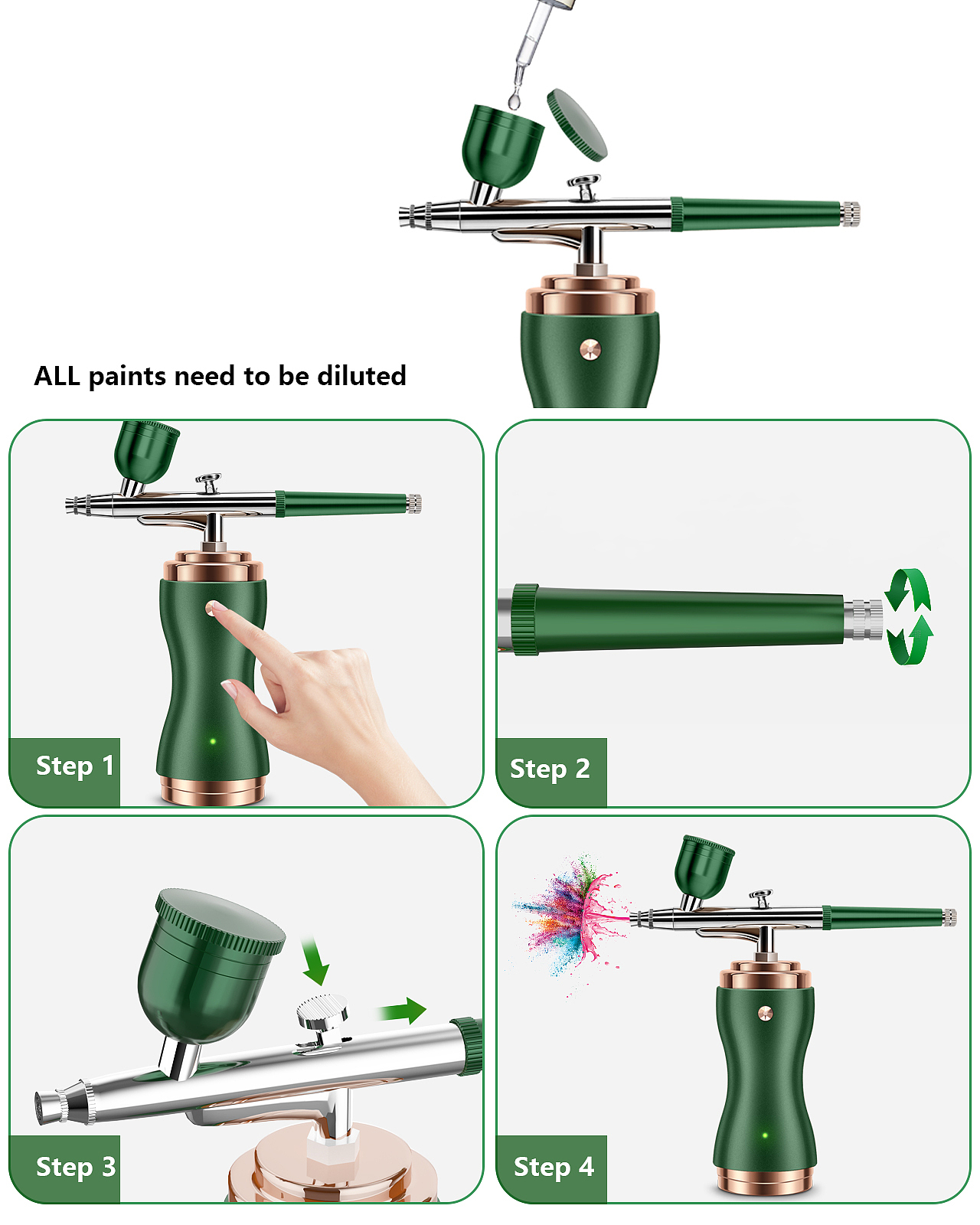 ALL paints need to be diluted

Step 1

Step 2

Step 3

Step 4