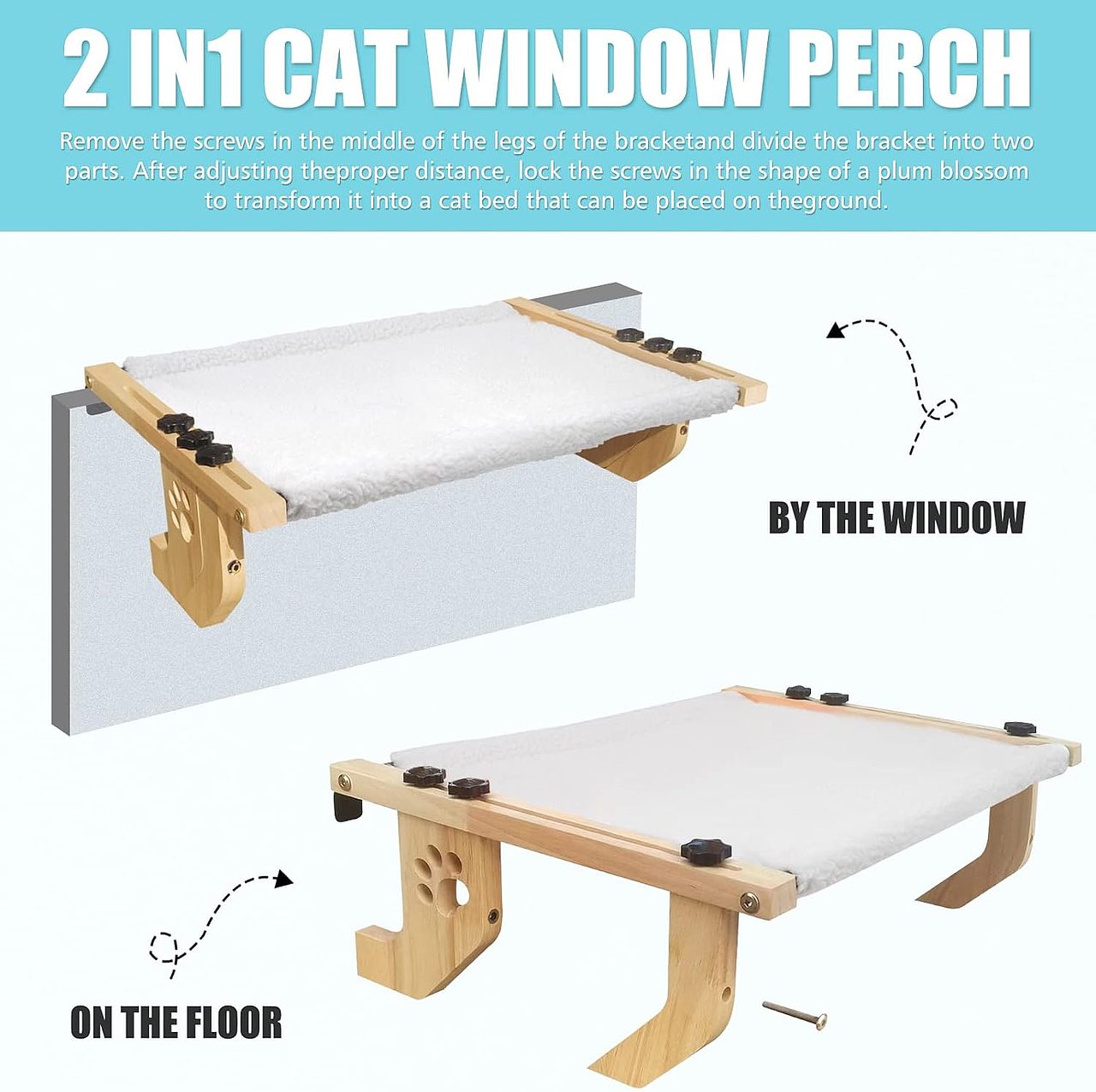 2 IN1 CAT WINDOW PERCH

Remove the screws in the middle of the legs of the bracketand divide the bracket into two parts. After adjusting theproper distance, lock the screws in the shape of a plum blossom to transform it into a cat bed that can be placed on theground.

BY THE WINDOW

ON THE FLOOR