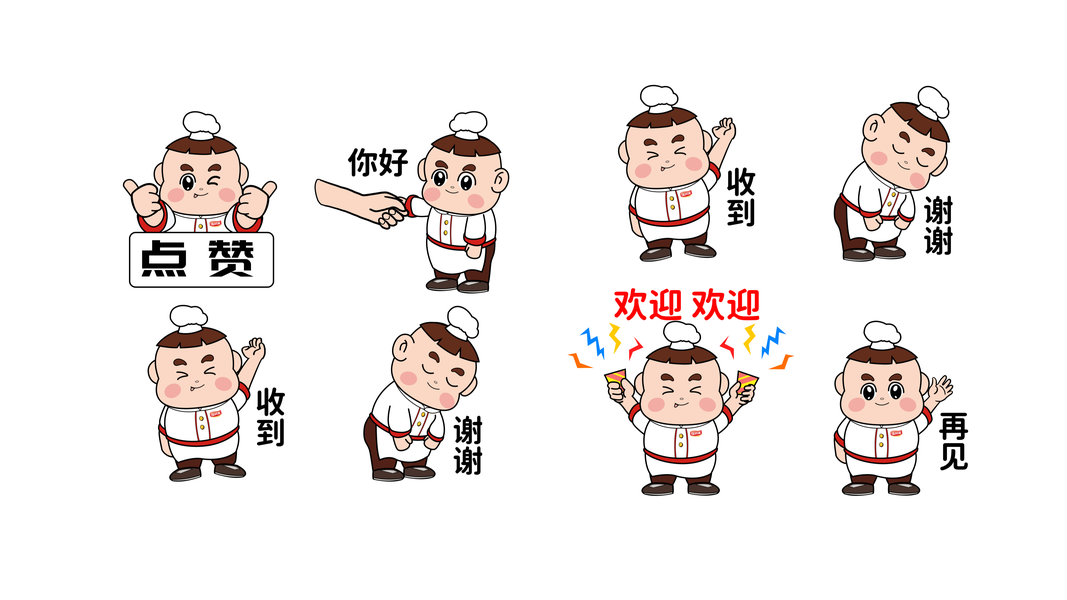 点赞

你好

收到

谢谢

收到

谢谢

欢迎 欢迎

再见