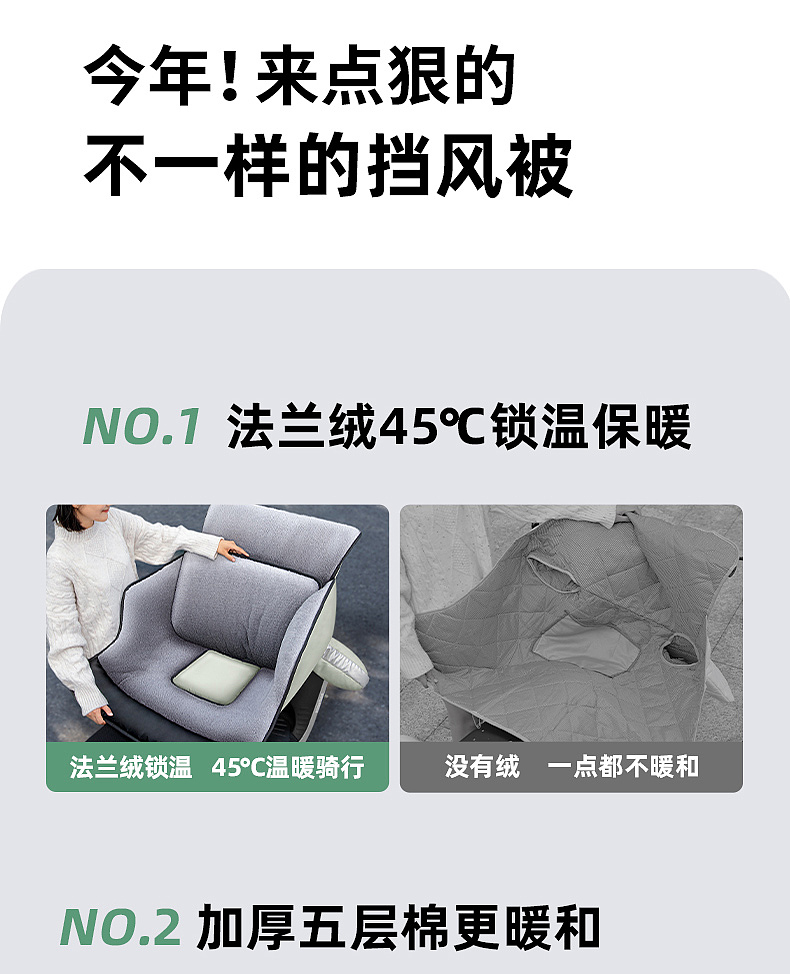 今年!来点狠的
不一样的挡风被

NO.1 法兰绒45℃锁温保暖

法兰绒锁温 45℃温暖骑行

没有绒 一点都不暖和

NO.2 加厚五层棉更暖和