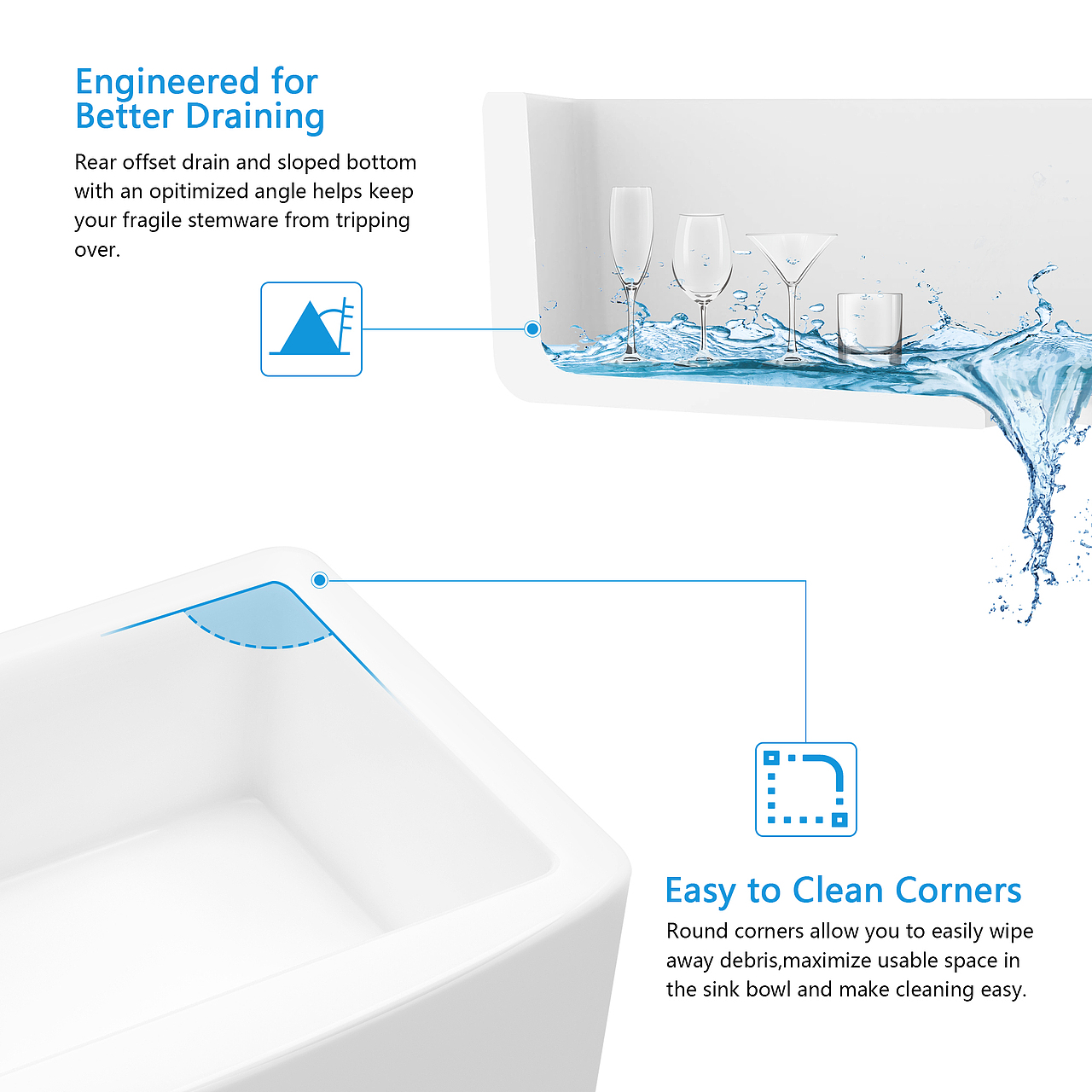 Engineered for Better Draining

Rear offset drain and sloped bottom with an opitimized angle helps keep your fragile stemware from tripping over.

Easy to Clean Corners

Round corners allow you to easily wipe away debris,maximize usable space in the sink bowl and make cleaning easy.