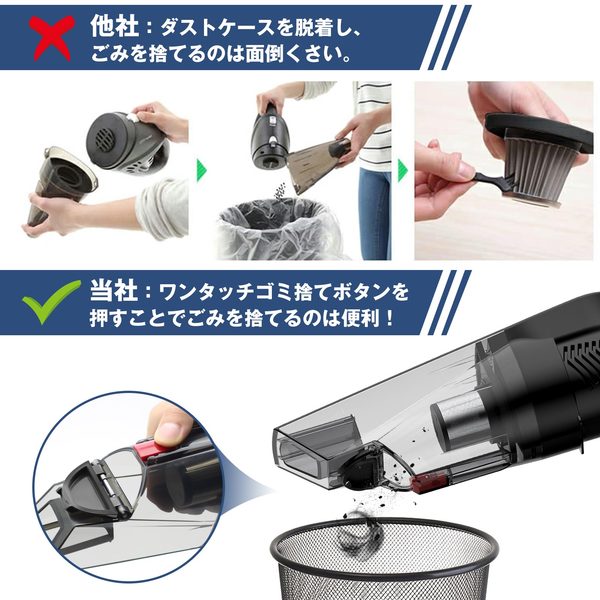 他社：ダストケースを脱着し、ごみを捨てるのは面倒くさい。

当社：ワンタッチゴミ捨てボタンを押すことでごみを捨てるのは便利！