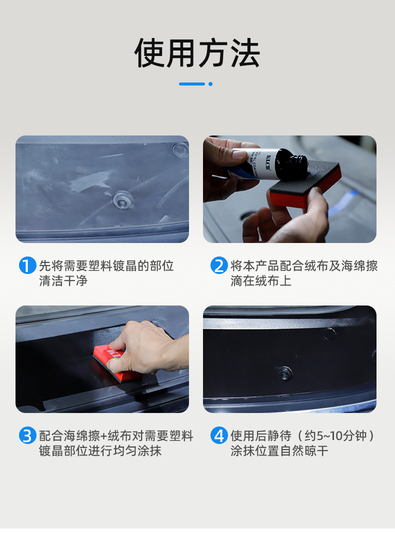 使用方法

1 先将需要塑料镀晶的部位清洁干净

2 将本产品配合绒布及海绵擦滴在绒布上

3 配合海绵擦+绒布对需要塑料镀晶部位进行均匀涂抹

4 使用后静待（约5~10分钟）涂抹位置自然晾干