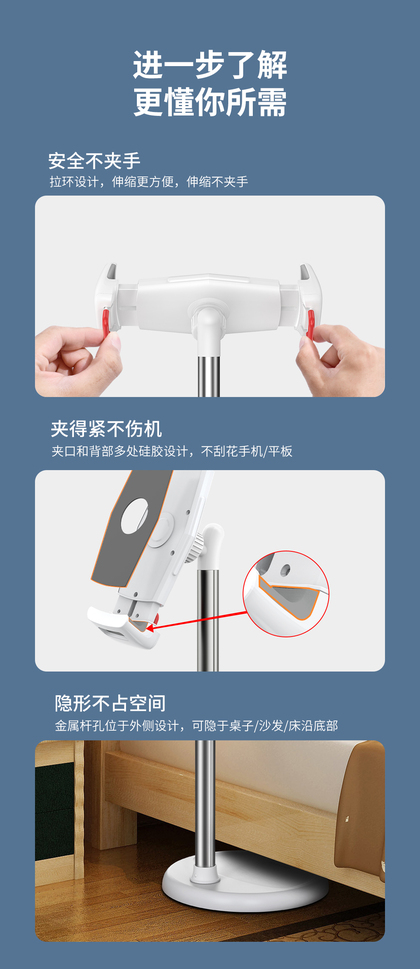 进一步了解
更懂你所需

安全不夹手
拉环设计，伸缩更方便，伸缩不夹手

夹得紧不伤机
夹口和背部多处硅胶设计，不刮花手机/平板

隐形不占空间
金属杆孔位于外侧设计，可隐于桌子/沙发/床沿底部