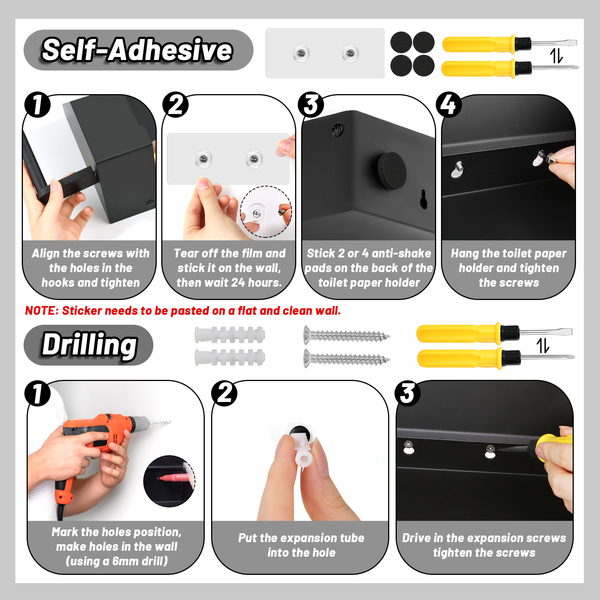 Self-Adhesive

1
Align the screws with the holes in the hooks and tighten

2
Tear off the film and stick it on the wall, then wait 24 hours.

3
Stick 2 or 4 anti-shake pads on the back of the toilet paper holder

4
Hang the toilet paper holder and tighten the screws

NOTE: Sticker needs to be pasted on a flat and clean wall.

Drilling

1
Mark the holes position, make holes in the wall (using a 6mm drill)

2
Put the expansion tube into the hole

3
Drive in the expansion screws tighten the screws