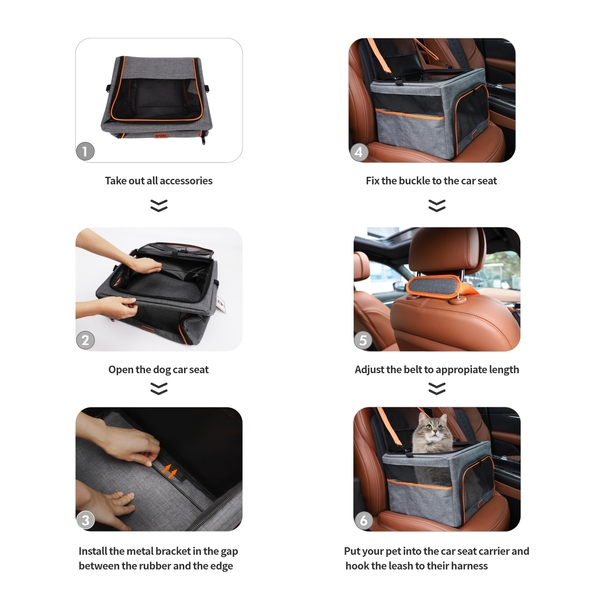 1

Take out all accessories

2

Open the dog car seat

3

Install the metal bracket in the gap between the rubber and the edge

4

Fix the buckle to the car seat

5

Adjust the belt to appropiate length

6

Put your pet into the car seat carrier and hook the leash to their harness