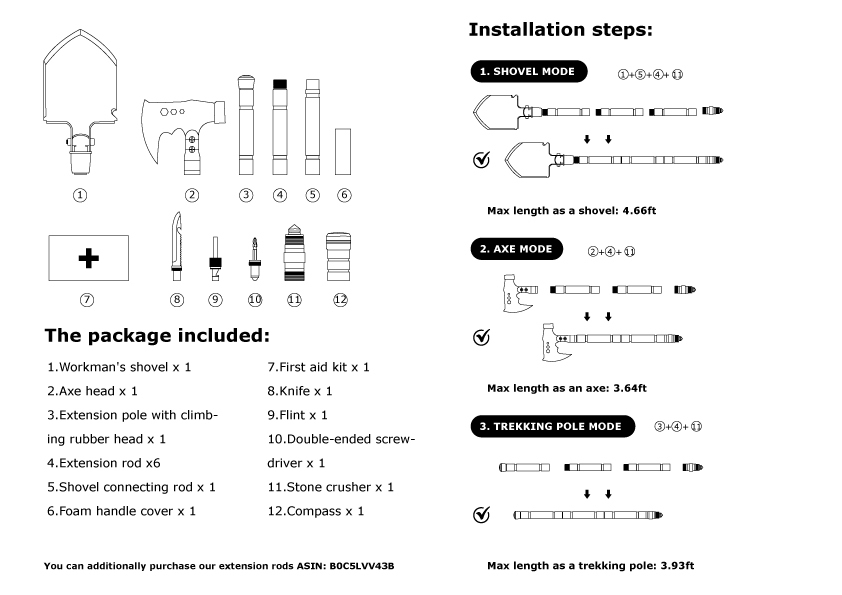 ①

②

③

④

⑤

⑥

⑦

⑧

⑨

⑩

⑪

⑫

The package included:

1.Workman's shovel x 1

2.Axe head x 1

3.Extension pole with climbing rubber head x 1

4.Extension rod x6

5.Shovel connecting rod x 1

6.Foam handle cover x 1

7.First aid kit x 1

8.Knife x 1

9.Flint x 1

10.Double-ended screwdriver x 1

11.Stone crusher x 1

12.Compass x 1

You can additionally purchase our extension rods ASIN: B0C5LVV43B

Installation steps:

1. SHOVEL MODE

①+⑤+④+⑪

Max length as a shovel: 4.66ft

2. AXE MODE

②+④+⑪

Max length as an axe: 3.64ft

3. TREKKING POLE MODE

③+④+⑪

Max length as a trekking pole: 3.93ft