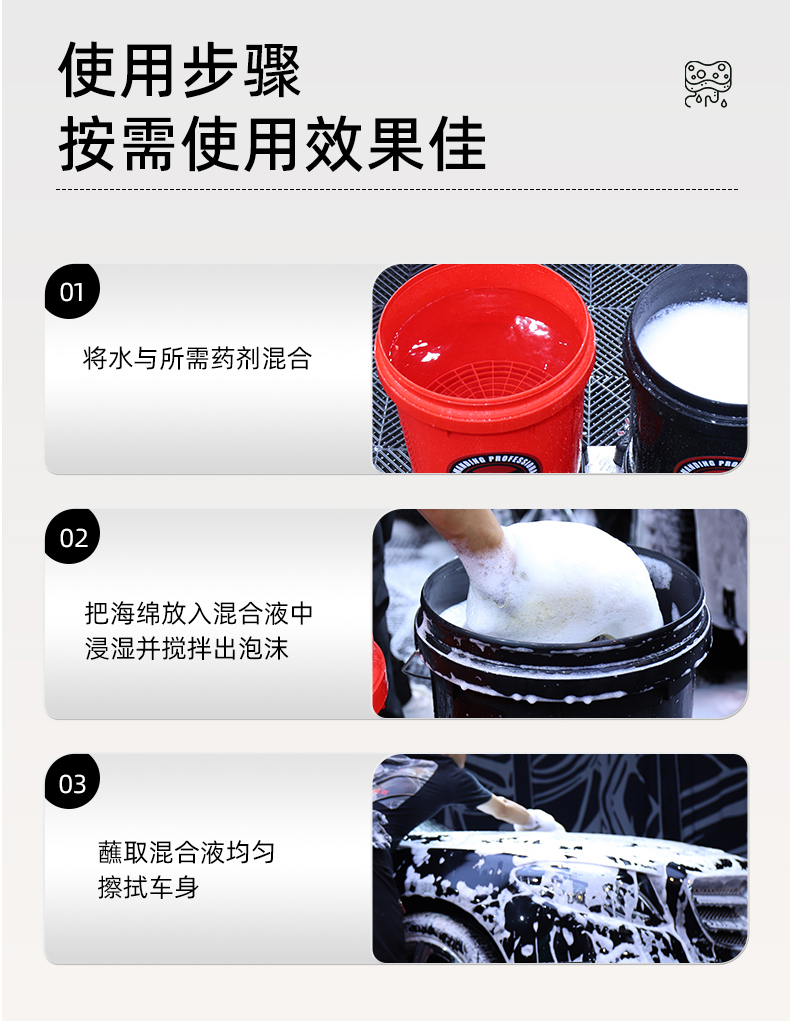 使用步骤
按需使用效果佳

01
将水与所需药剂混合

02
把海绵放入混合液中
浸湿并搅拌出泡沫

03
蘸取混合液均匀
擦拭车身