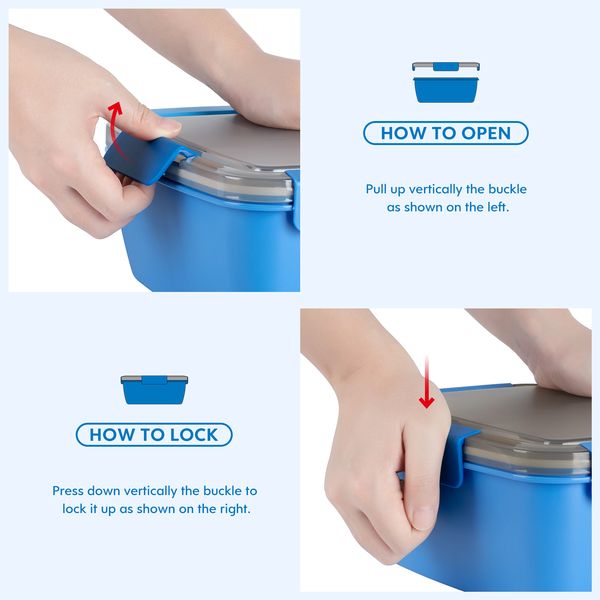 HOW TO OPEN

Pull up vertically the buckle as shown on the left.

HOW TO LOCK

Press down vertically the buckle to lock it up as shown on the right.