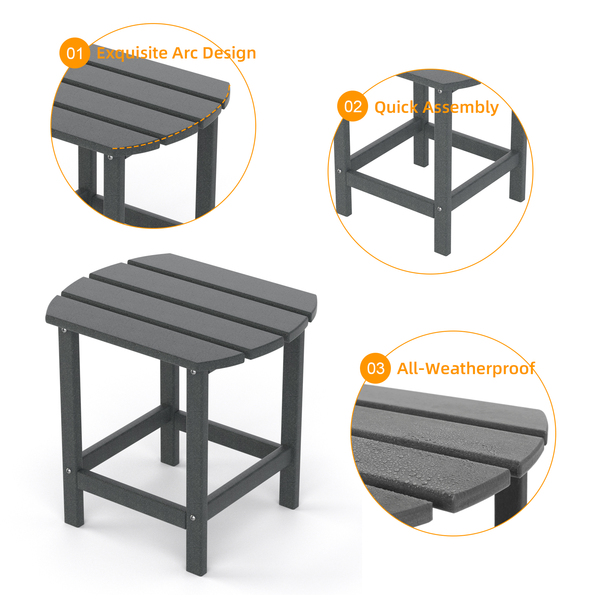 01 Exquisite Arc Design

02 Quick Assembly

03 All-Weatherproof