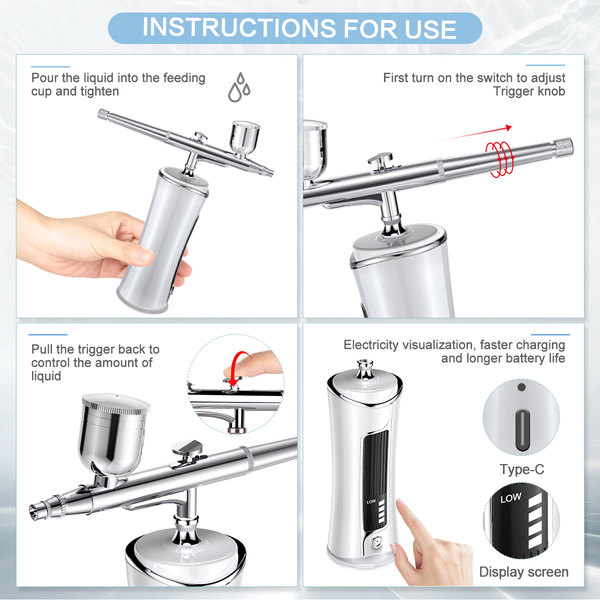 INSTRUCTIONS FOR USE

Pour the liquid into the feeding cup and tighten

First turn on the switch to adjust Trigger knob

Pull the trigger back to control the amount of liquid

Electricity visualization, faster charging and longer battery life

LOW

Type-C

LOW

Display screen