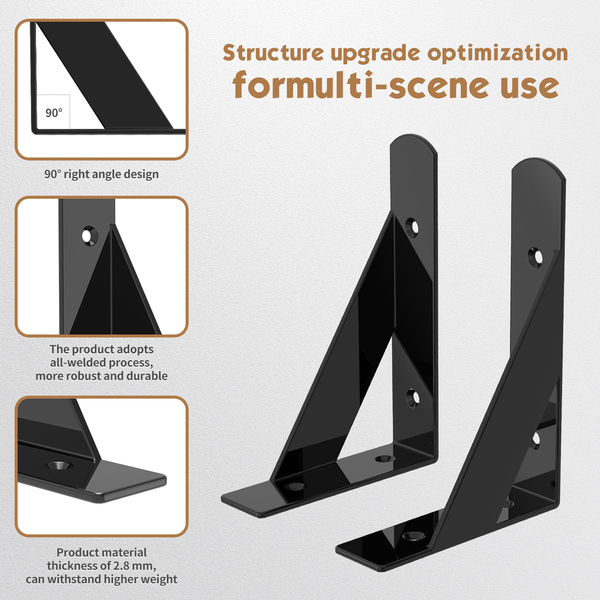 Structure upgrade optimization
formulti-scene use

90°

90° right angle design

The product adopts all-welded process, more robust and durable

Product material thickness of 2.8 mm, can withstand higher weight