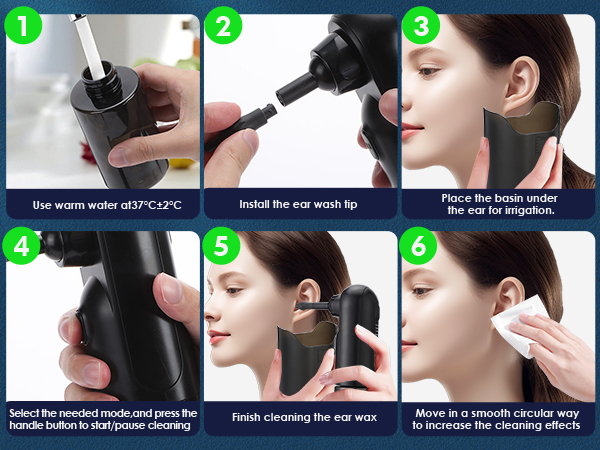 1

Use warm water at37°C±2°C

2

Install the ear wash tip

3

Place the basin under the ear for irrigation.

4

Select the needed mode,and press the handle button to start/pause cleaning

5

Finish cleaning the ear wax

6

Move in a smooth circular way to increase the cleaning effects