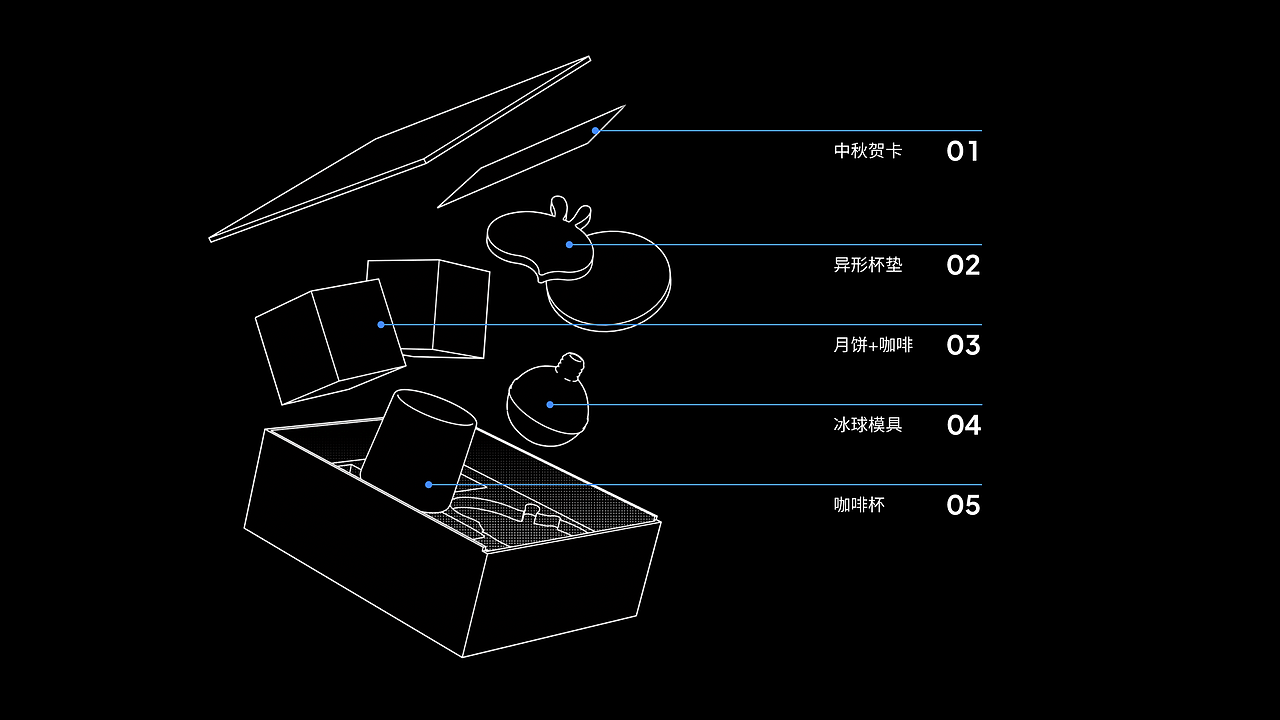 中秋贺卡 01

异形杯垫 02

月饼+咖啡 03

冰球模具 04

咖啡杯 05