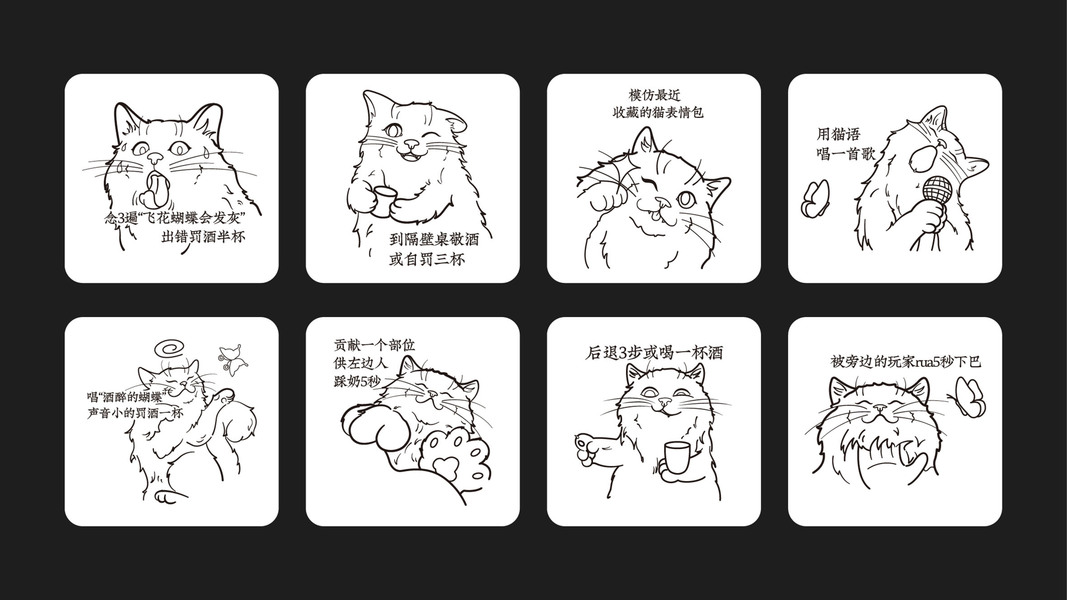 念3遍“飞花蝴蝶会发灰”
出错罚酒半杯

到隔壁桌敬酒
或自罚三杯

模仿最近
收藏的猫表情包

用猫语
唱一首歌

唱“酒醉的蝴蝶”
声音小的罚酒一杯

贡献一个部位
供左边人
踩奶5秒

后退3步或喝一杯酒

被旁边的玩家rua5秒下巴