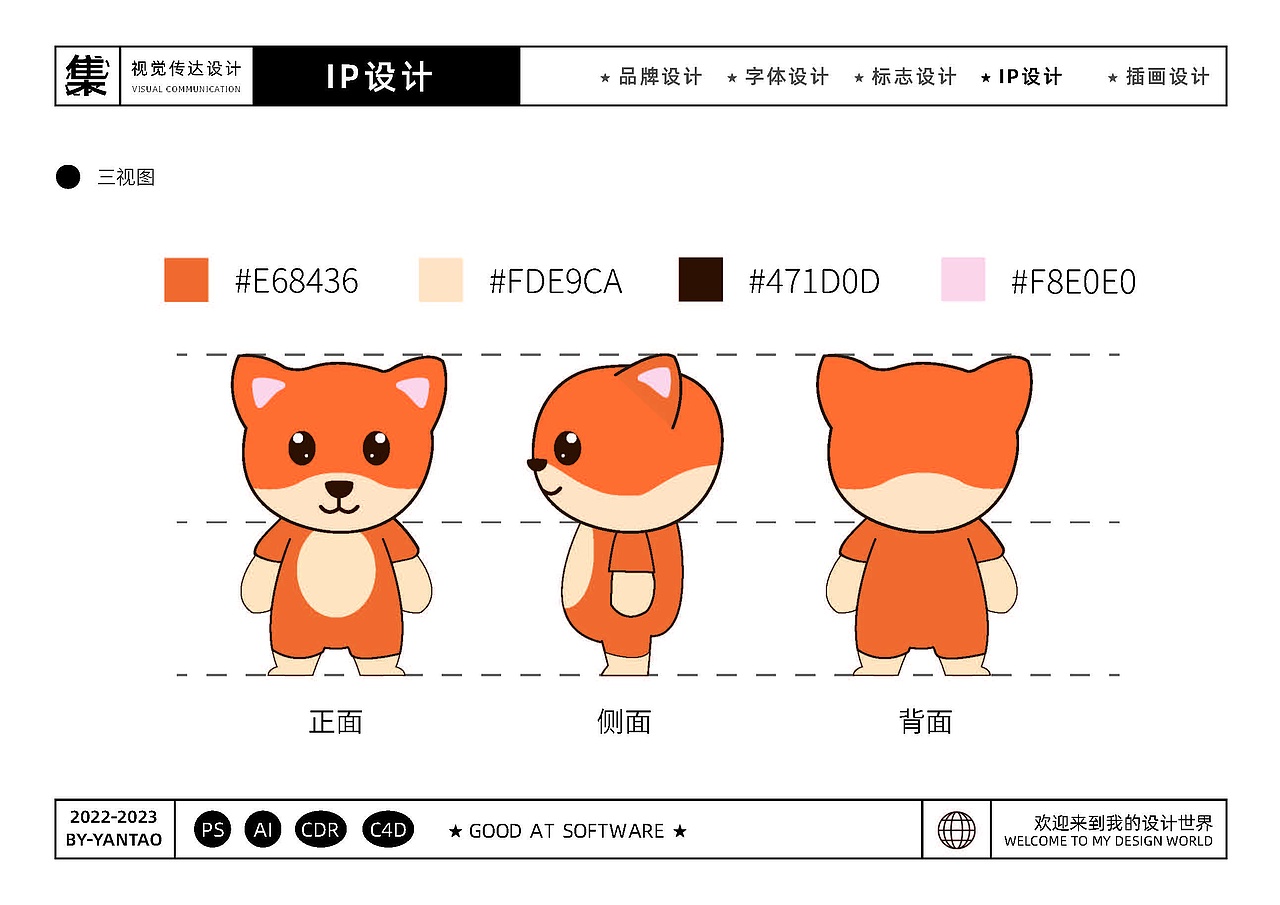 集 视觉传达设计 VISUAL COMMUNICATION

IP设计

★ 品牌设计 ★ 字体设计 ★ 标志设计 ★ IP设计 ★ 插画设计

三视图

#E68436 #FDE9CA #471D0D #F8E0E0

正面 侧面 背面

2022-2023 BY-YANTAO

PS AI CDR C4D

★ GOOD AT SOFTWARE ★

欢迎来到我的设计世界 WELCOME TO MY DESIGN WORLD