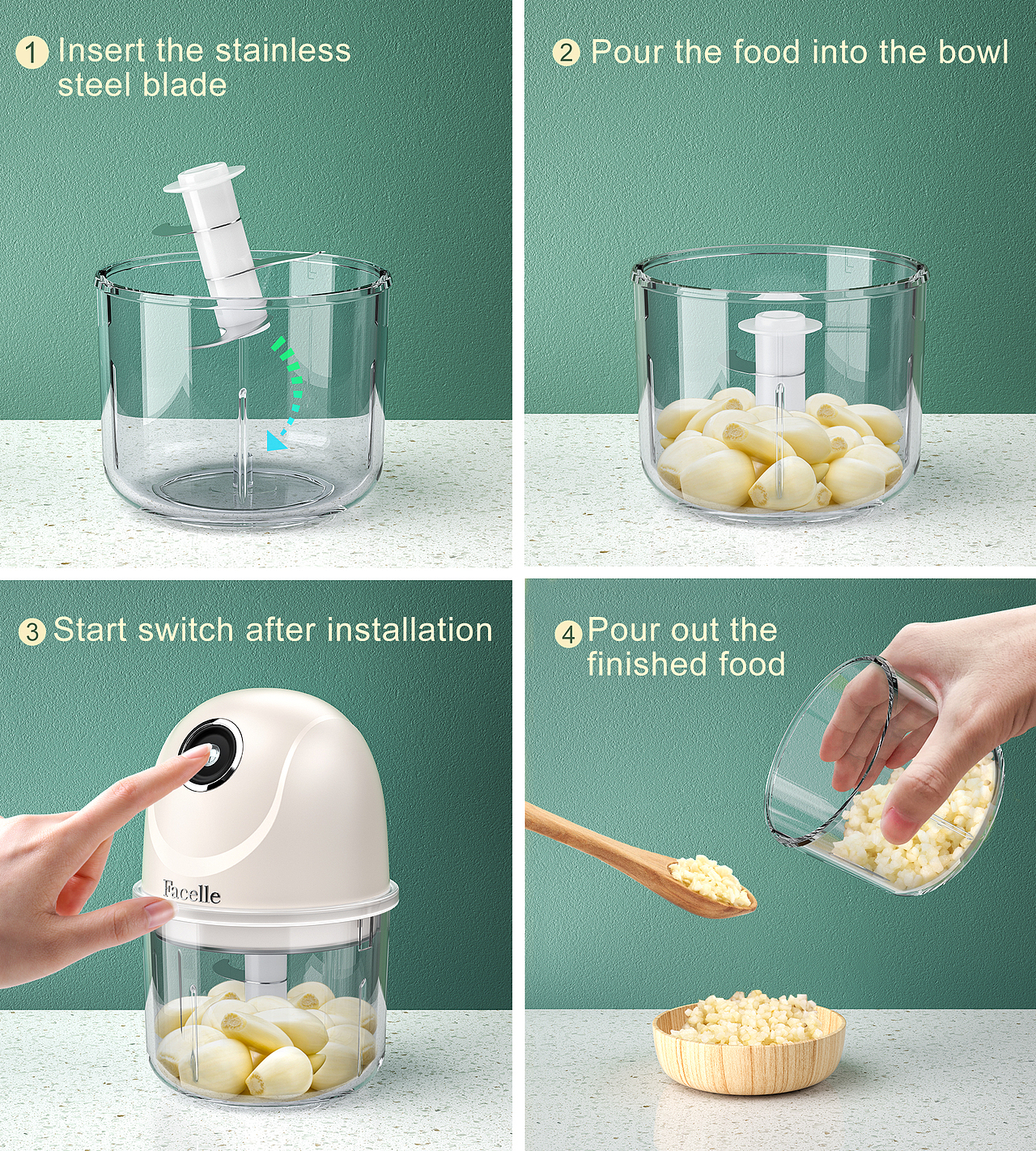 1 Insert the stainless steel blade

2 Pour the food into the bowl

3 Start switch after installation

Facelle

4 Pour out the finished food