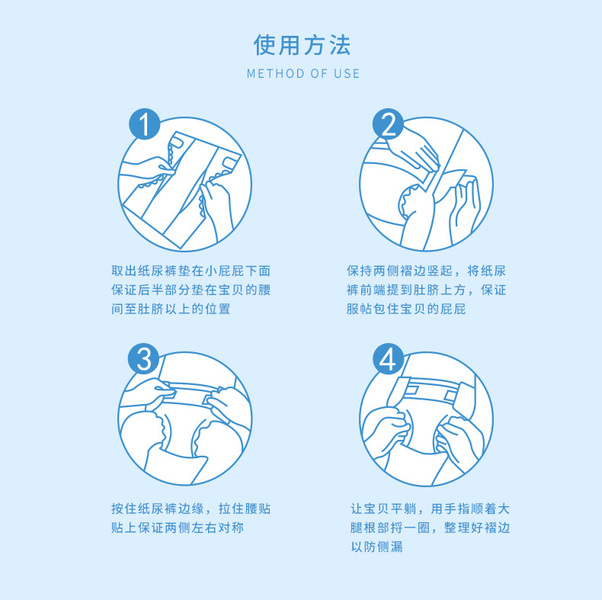 使用方法

METHOD OF USE

1

取出纸尿裤垫在小屁屁下面保证后半部分垫在宝贝的腰间至肚脐以上的位置

2

保持两侧褶边竖起，将纸尿裤前端提到肚脐上方，保证服帖包住宝贝的屁屁

3

按住纸尿裤边缘，拉住腰贴贴上保证两侧左右对称

4

让宝贝平躺，用手指顺着大腿根部捋一圈，整理好褶边以防侧漏