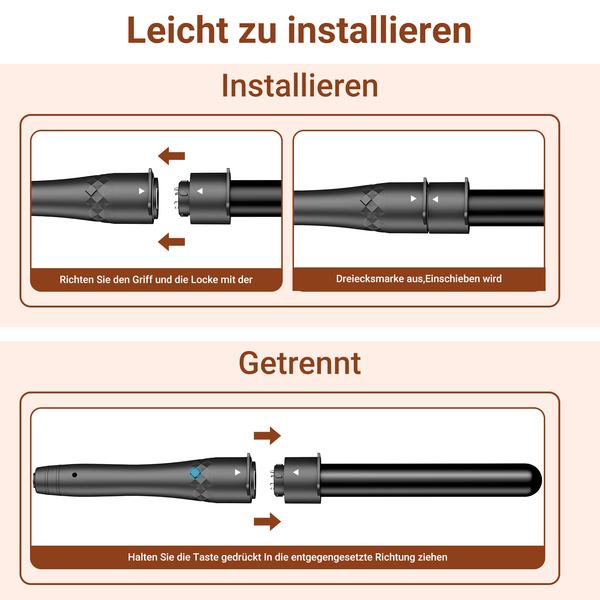 Leicht zu installieren

Installieren

Richten Sie den Griff und die Locke mit der

Dreiecksmarke aus,Einschieben wird

Getrennt

Halten Sie die Taste gedrückt In die entgegengesetzte Richtung ziehen