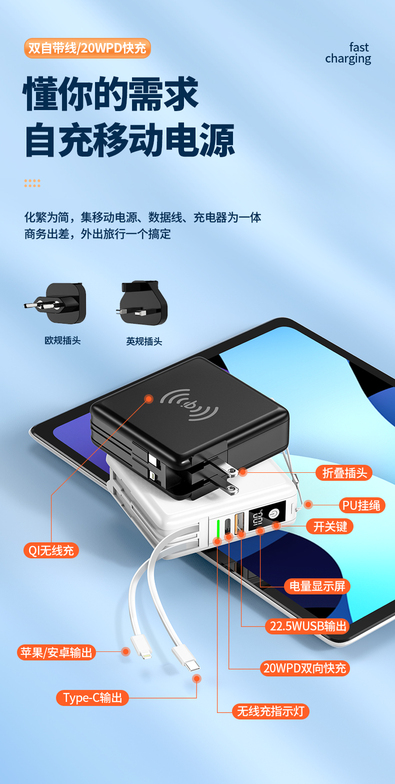 双自带线/20WPD快充

fast charging

懂你的需求
自充移动电源

化繁为简，集移动电源、数据线、充电器为一体
商务出差，外出旅行一个搞定

欧规插头

英规插头

折叠插头

PU挂绳

开关键

QI无线充

电量显示屏

22.5WUSB输出

苹果/安卓输出

20WPD双向快充

Type-C输出

无线充指示灯