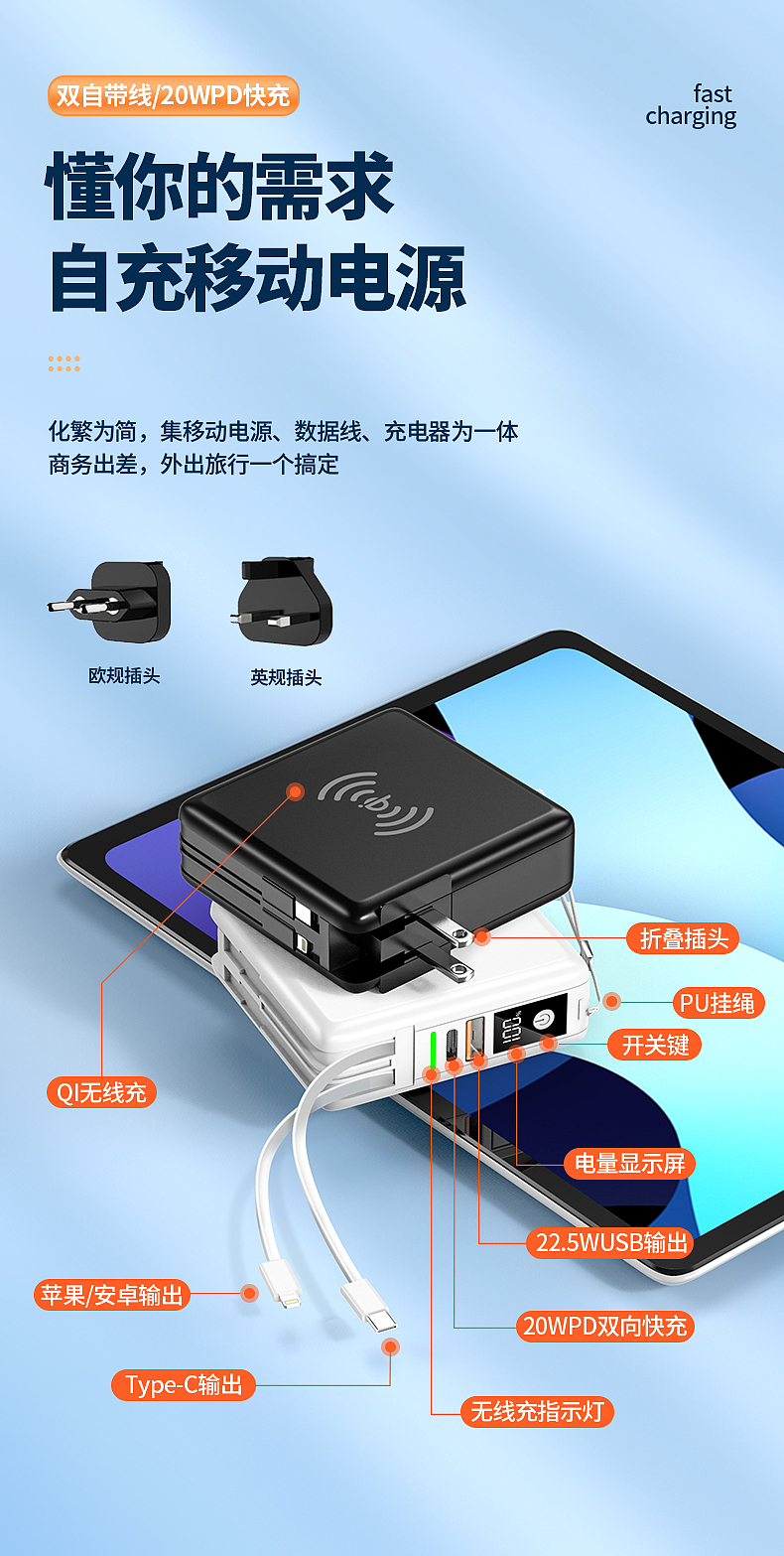 双自带线/20WPD快充

fast charging

懂你的需求
自充移动电源

化繁为简，集移动电源、数据线、充电器为一体
商务出差，外出旅行一个搞定

欧规插头

英规插头

折叠插头

PU挂绳

开关键

QI无线充

电量显示屏

22.5WUSB输出

苹果/安卓输出

20WPD双向快充

Type-C输出

无线充指示灯