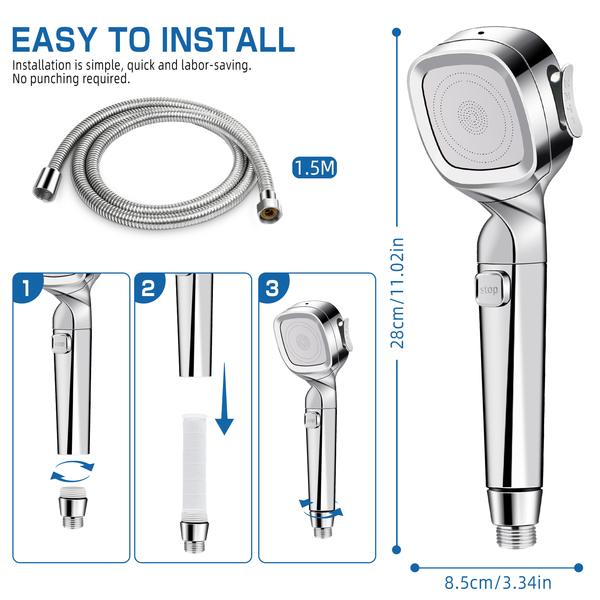 EASY TO INSTALL
Installation is simple, quick and labor-saving. No punching required.

1.5M

1

stop

2

3

stop

28cm/11.02in

8.5cm/3.34in