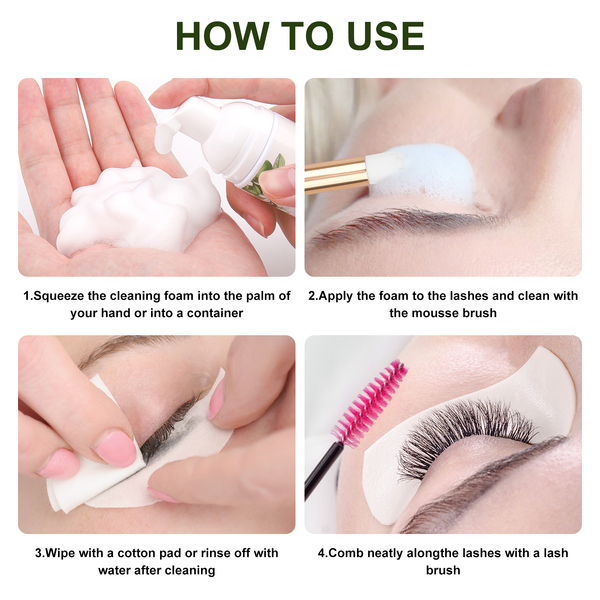 HOW TO USE

1.Squeeze the cleaning foam into the palm of your hand or into a container

2.Apply the foam to the lashes and clean with the mousse brush

3.Wipe with a cotton pad or rinse off with water after cleaning

4.Comb neatly alongthe lashes with a lash brush