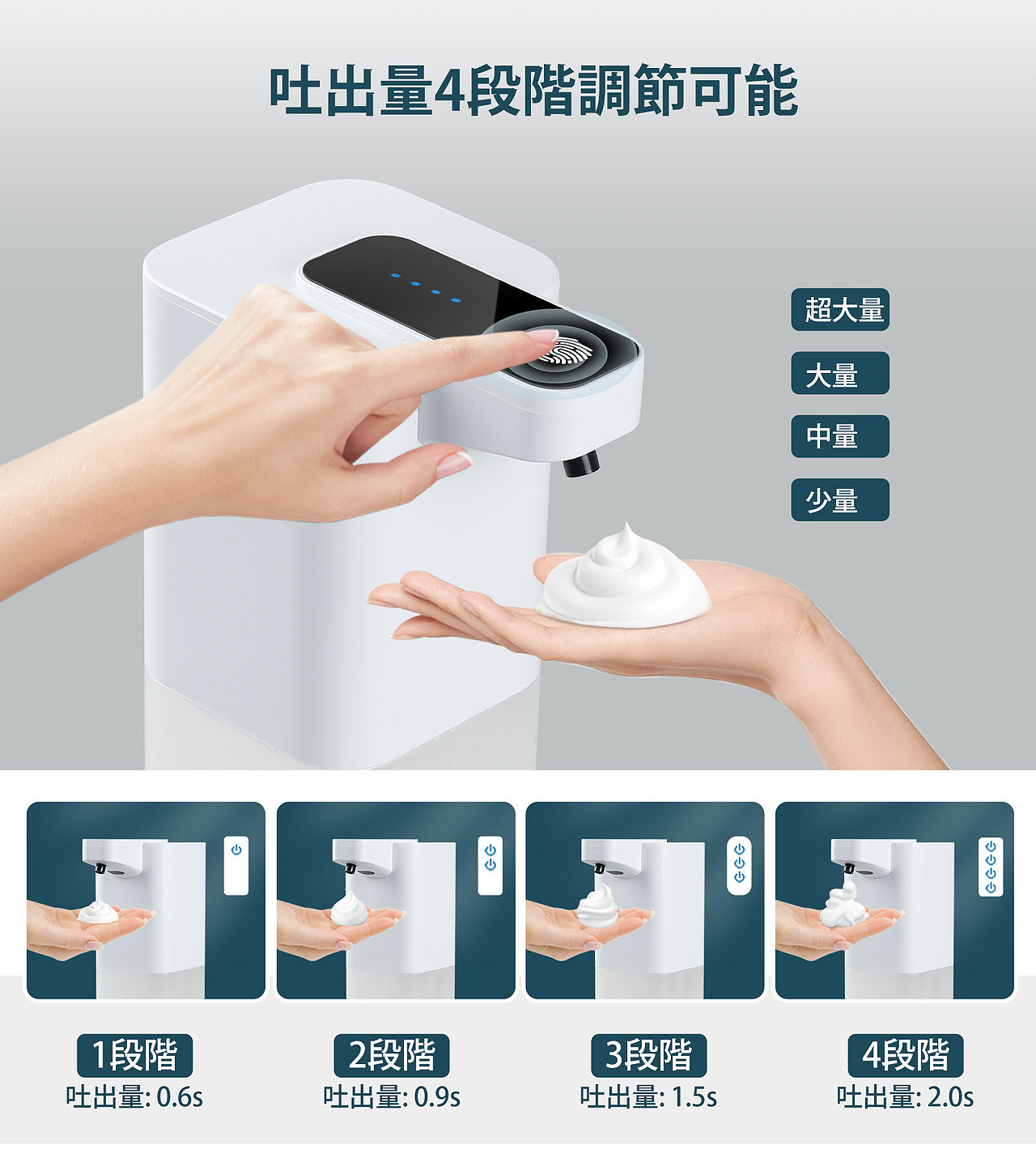 吐出量4段階調節可能

超大量

大量

中量

少量

1段階
吐出量: 0.6s

2段階
吐出量: 0.9s

3段階
吐出量: 1.5s

4段階
吐出量: 2.0s