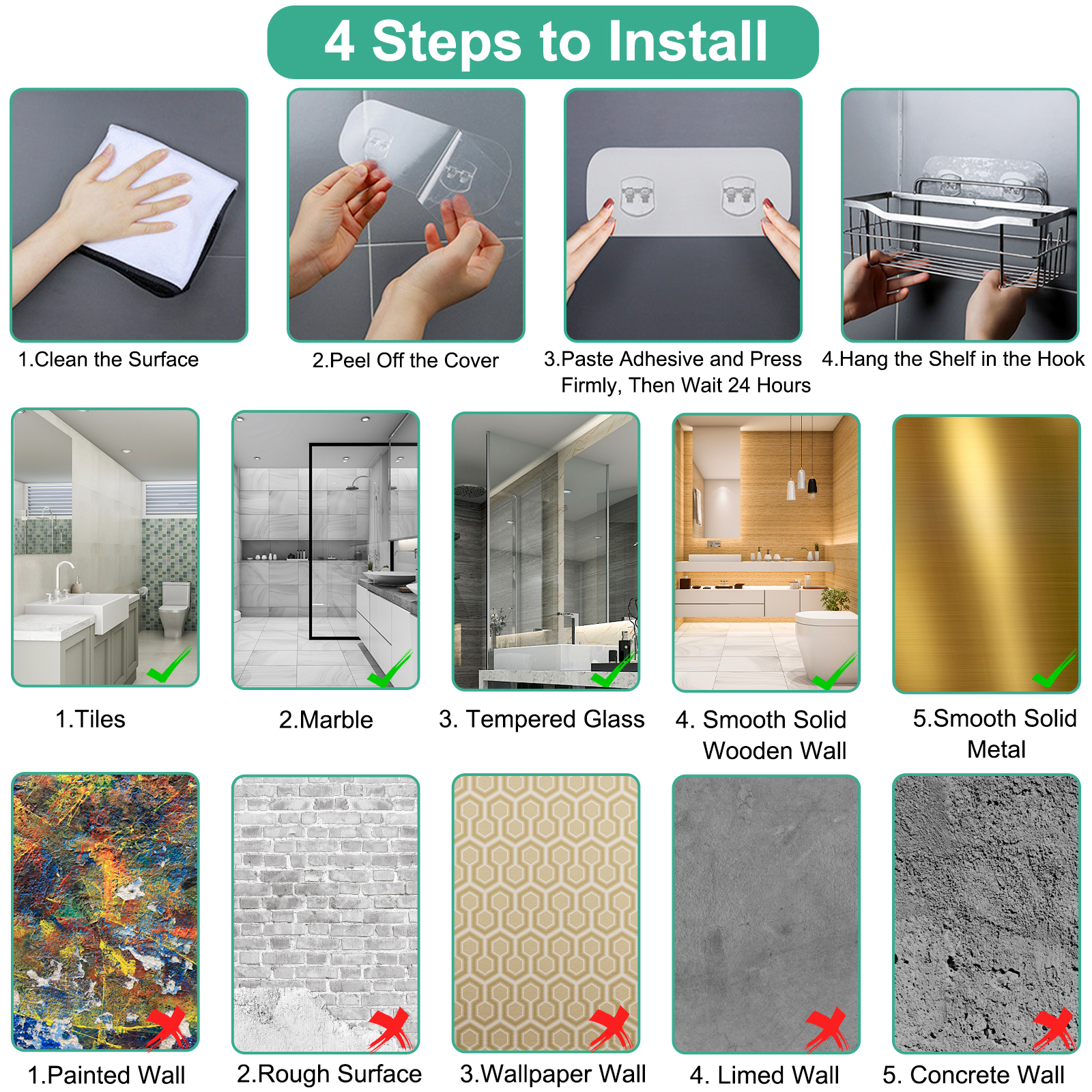 4 Steps to Install

1.Clean the Surface

2.Peel Off the Cover

3.Paste Adhesive and Press Firmly, Then Wait 24 Hours

4.Hang the Shelf in the Hook

1.Tiles

2.Marble

3. Tempered Glass

4. Smooth Solid Wooden Wall

5.Smooth Solid Metal

1.Painted Wall

2.Rough Surface

3.Wallpaper Wall

4. Limed Wall

5. Concrete Wall